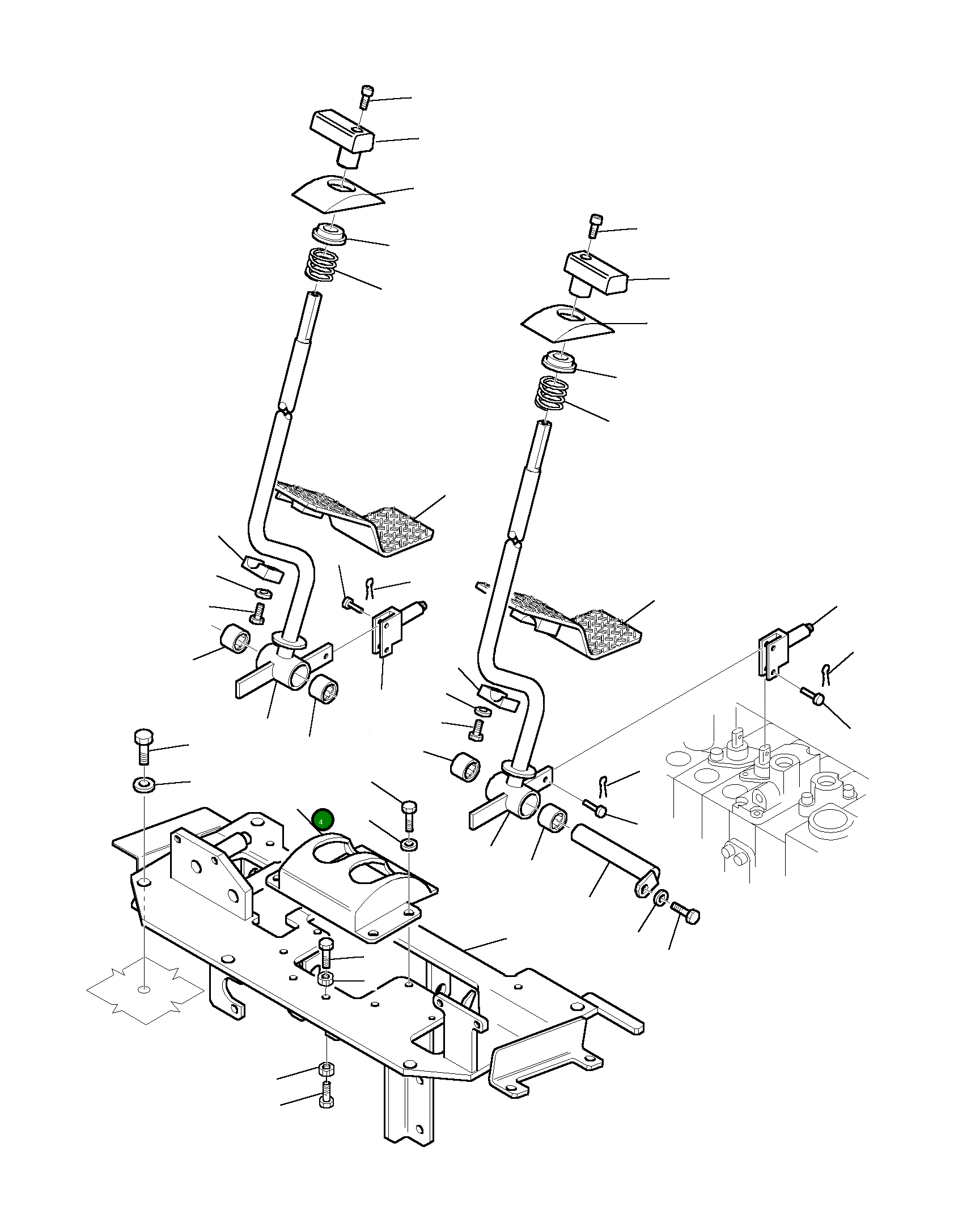 4