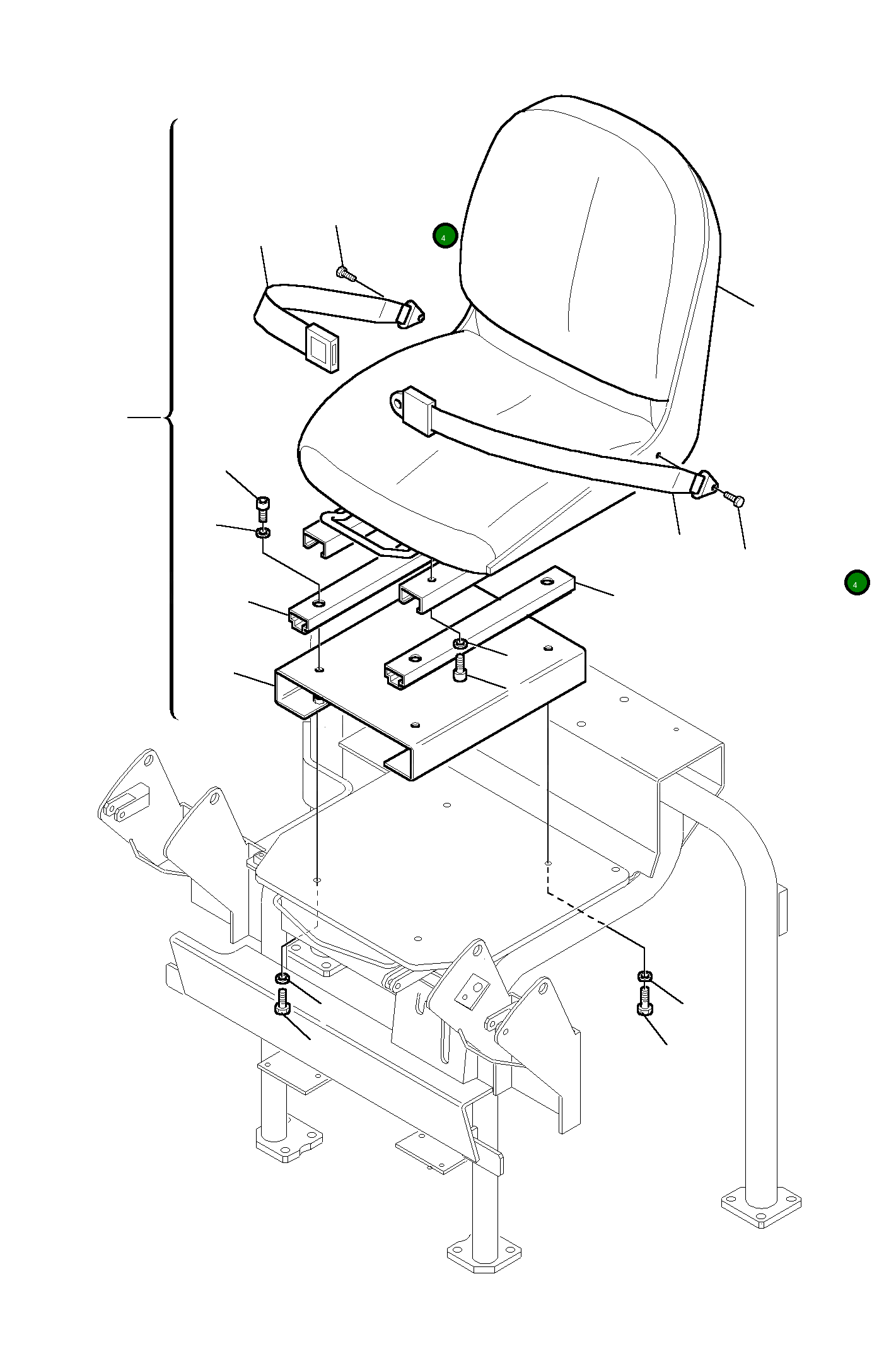 4

4