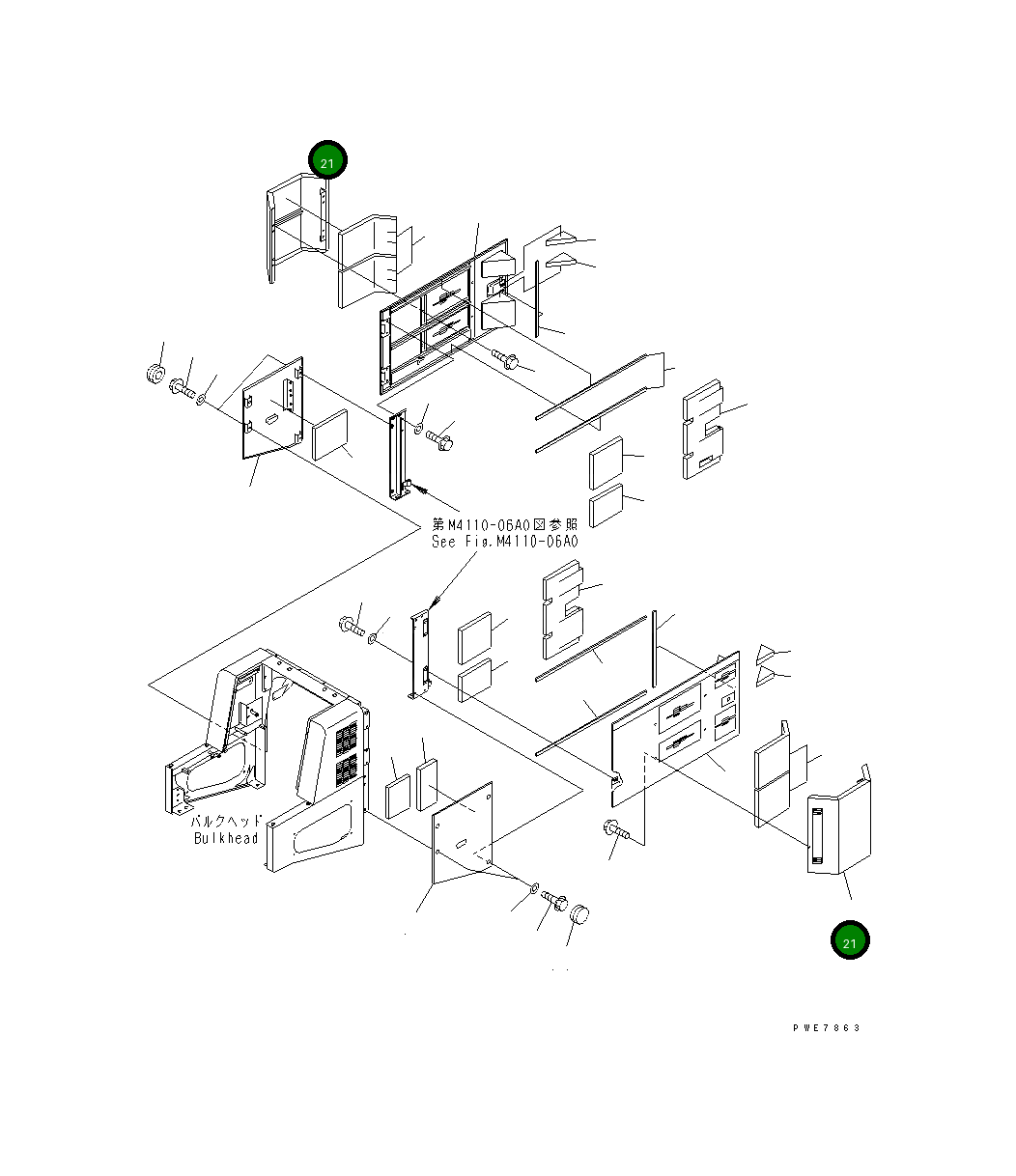 21

第M4110-06A0図参照
See Fig.M4110-06A0

バルクヘッド
Bulkhead

21

PWE7863