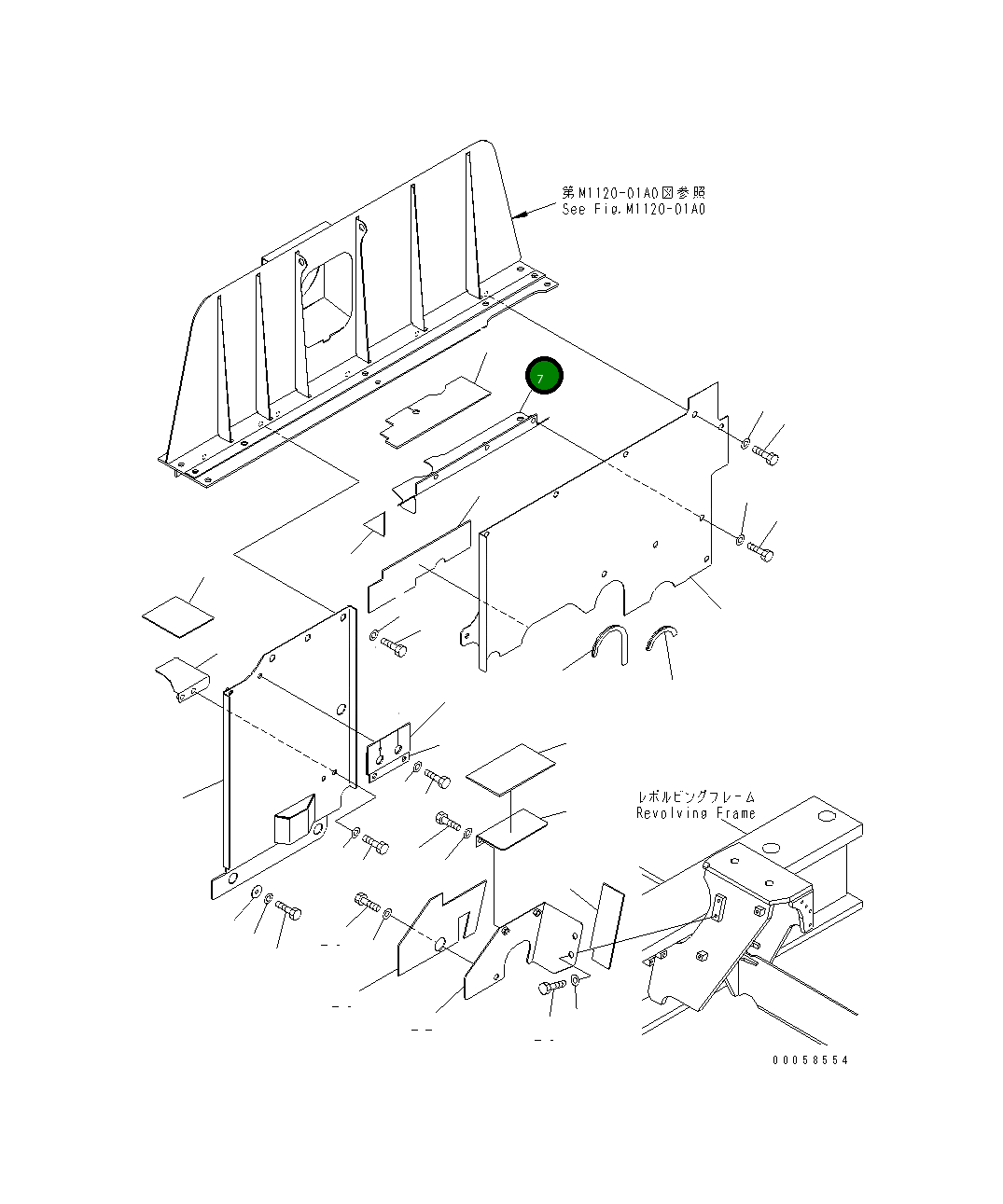 第M1120-01A0図参照
See Fig.M1120-01A0

7

レボルビングフレーム
Revolving Frame

00058554