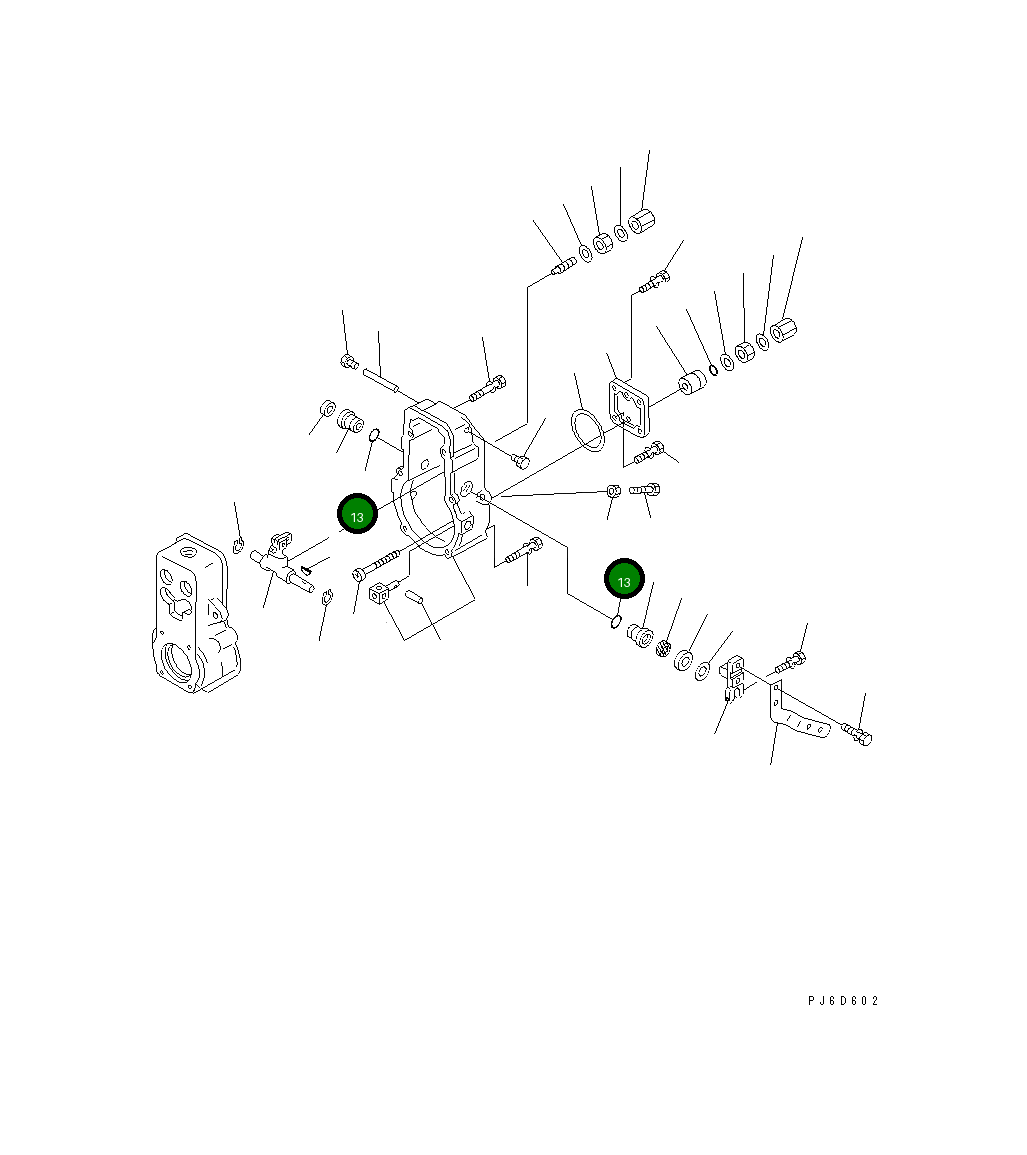 13

13

PJ6D602