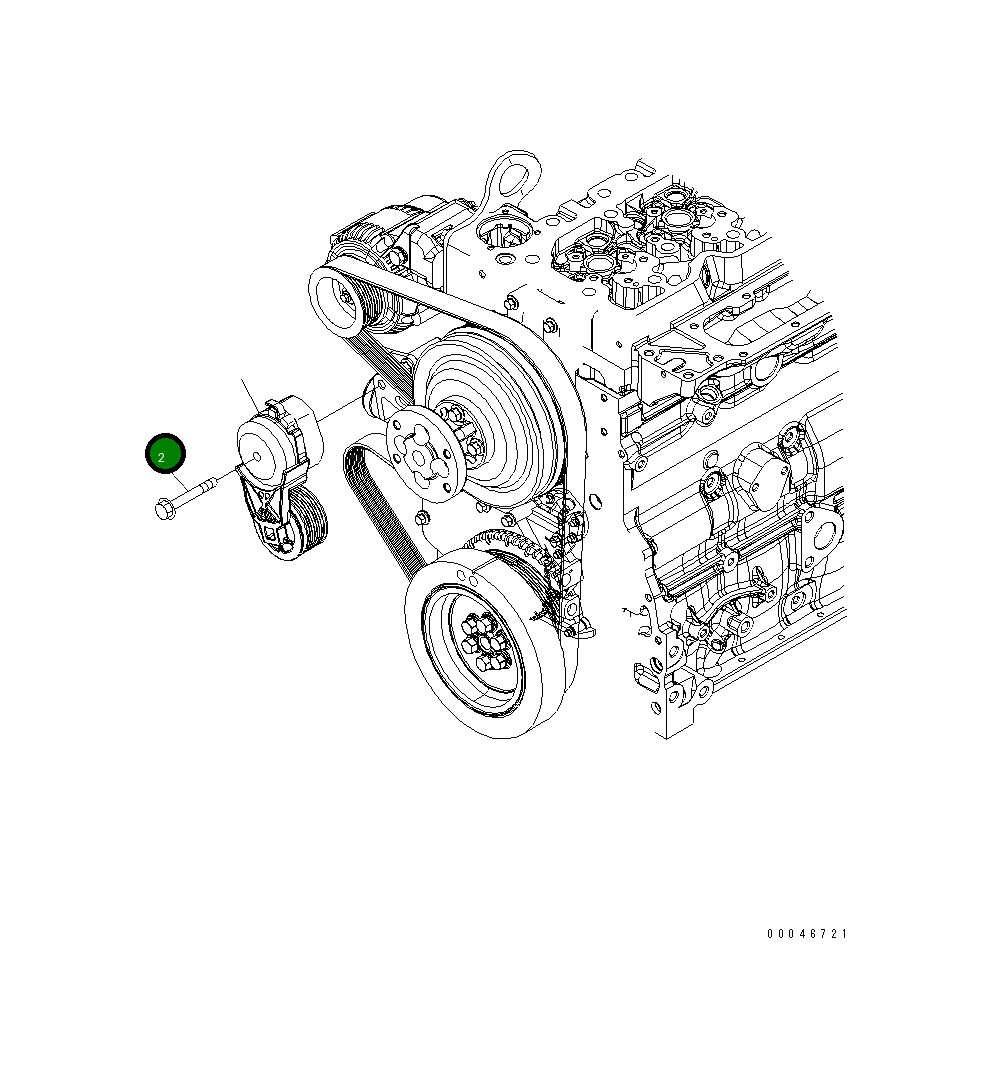 2

00046721