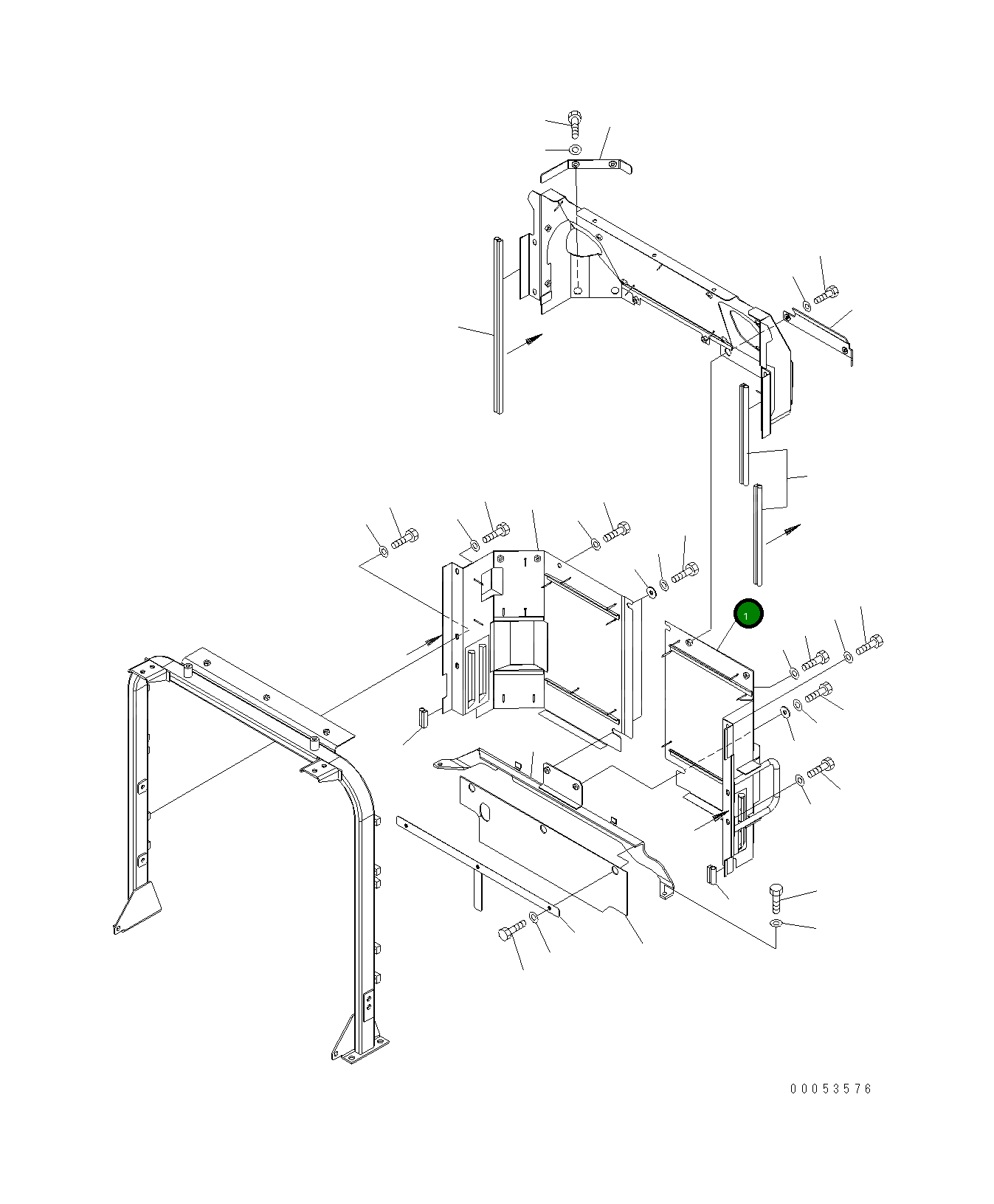 1

00053576