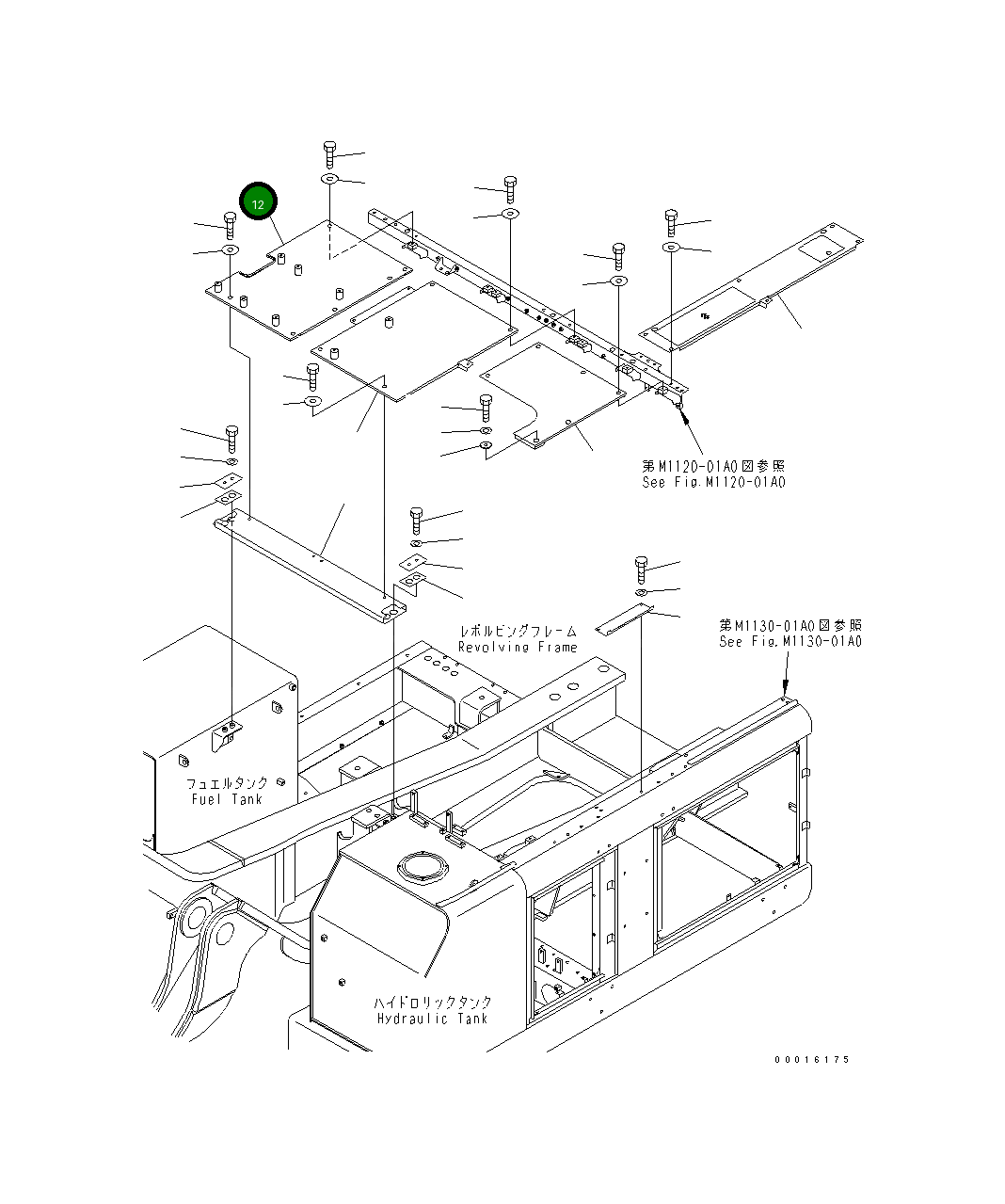 12

第M1120-01A0図参照
See Fig.M1120-01A0

レボルビングフレーム
Revolving Frame

第M1130-01A0図参照
See Fig.M1130-01A0

フュエルタンク
Fuel Tank

ハイドロリックタンク
Hydraulic Tank

00016175