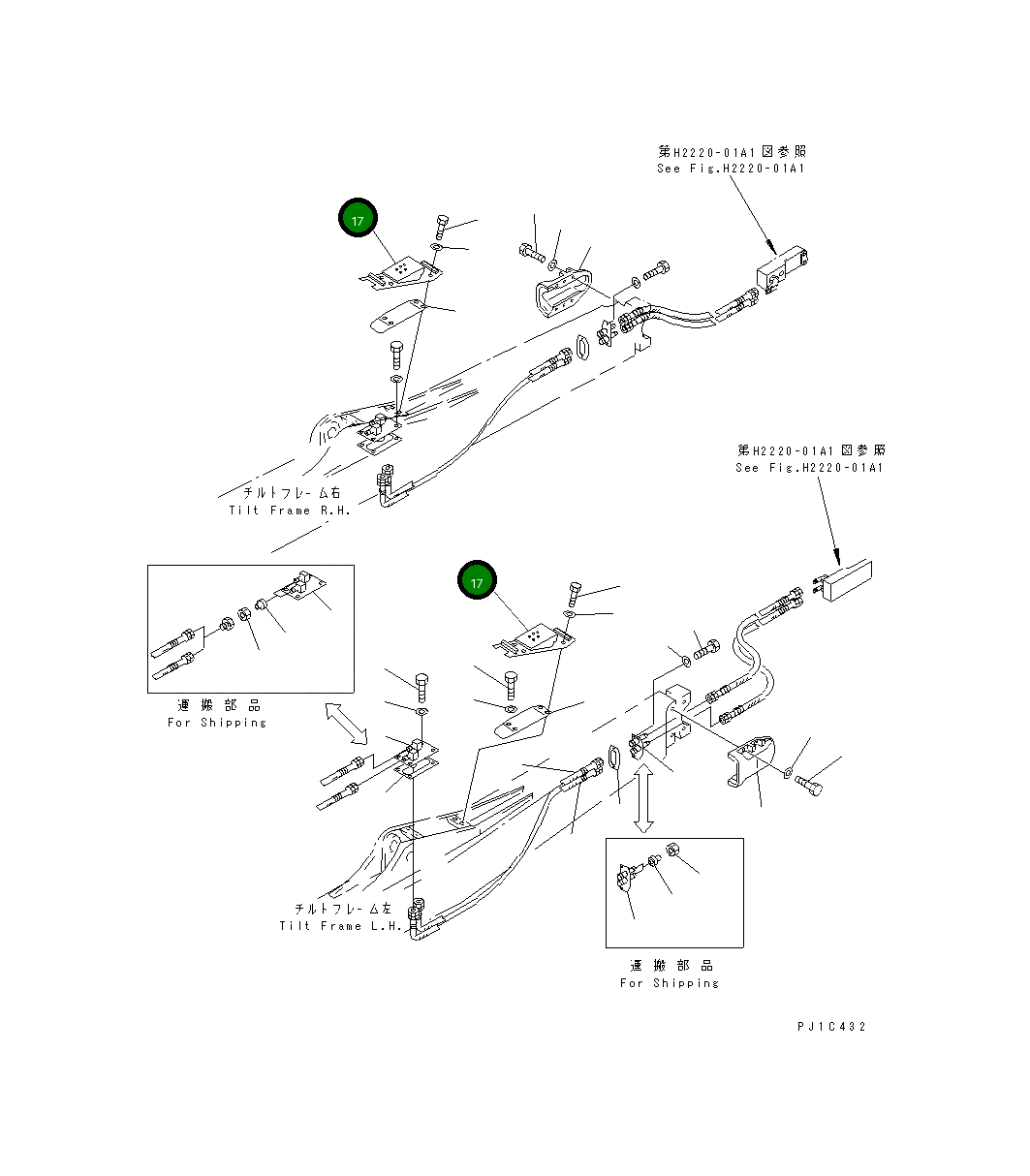 第H2220-01A1図参照
See Fig.H2220-01A1

17

チルトフレーム右
Tilt Frame R.H.

第H2220-01A1図参照
See Fig.H2220-01A1

17

運搬部品
For Shipping

チルトフレーム左
Tilt Frame L.H.

運搬部品
For Shipping

PJ1C432