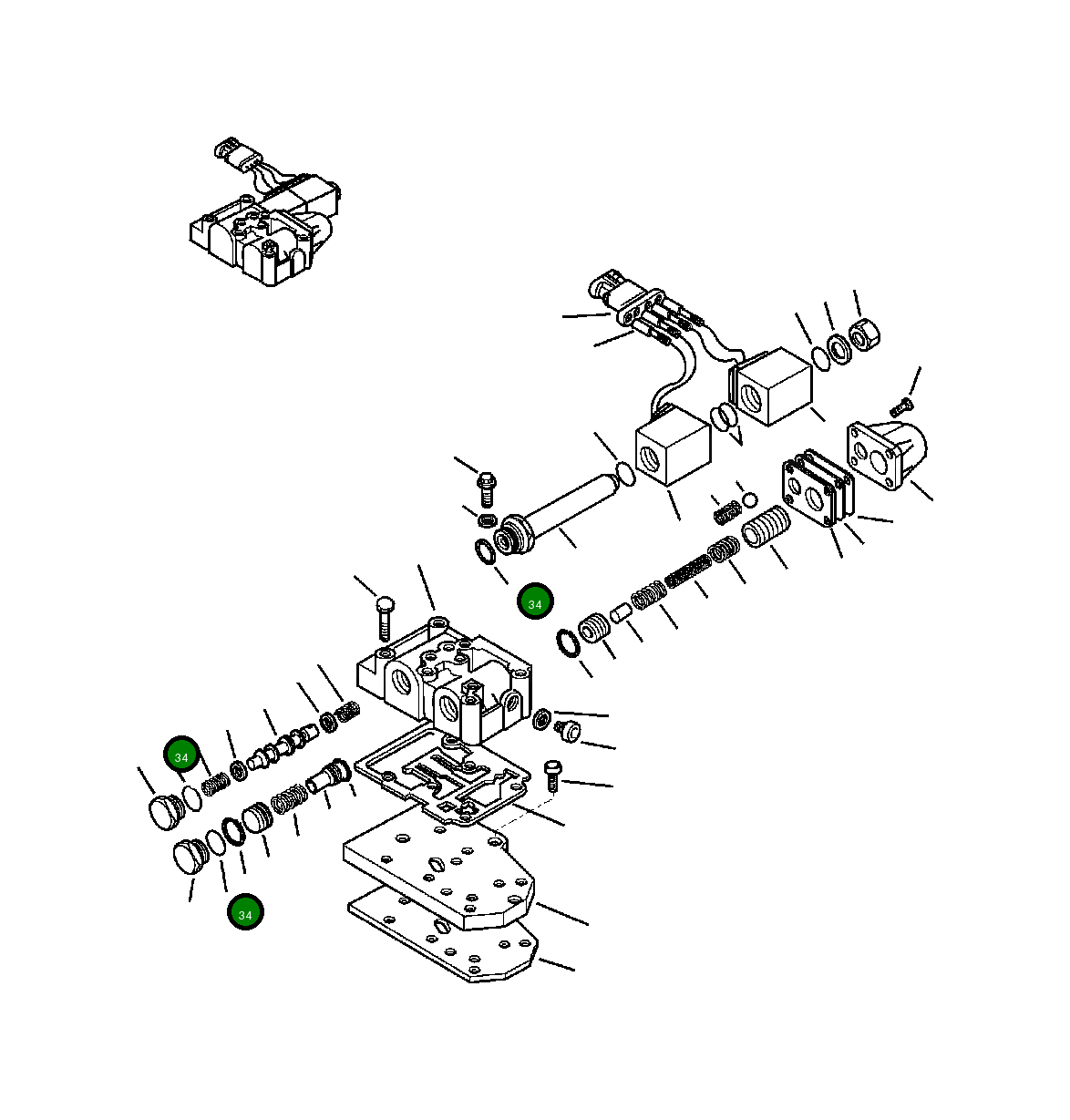 34

34

34