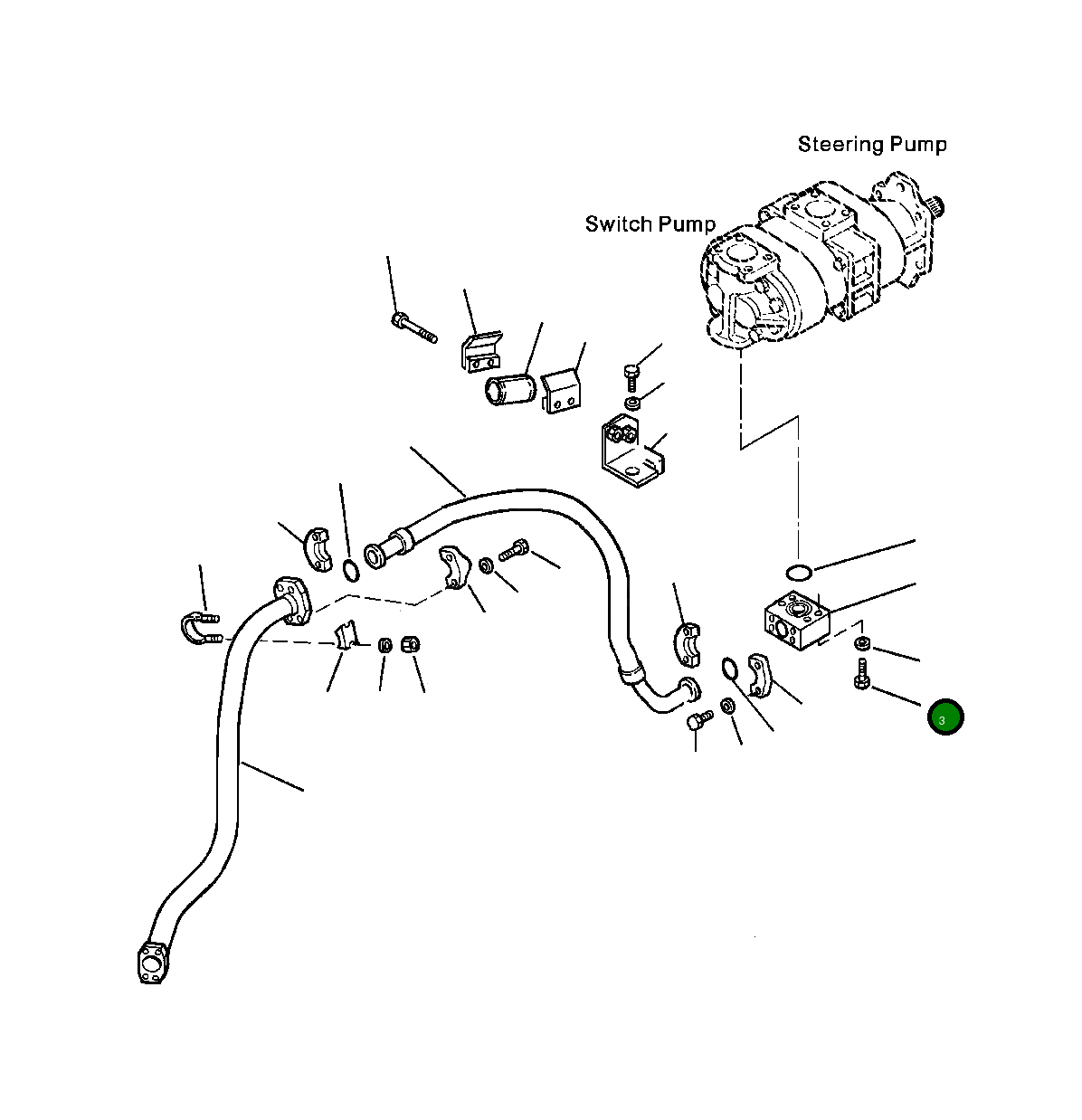 Steering Pump

Switch Pump

3