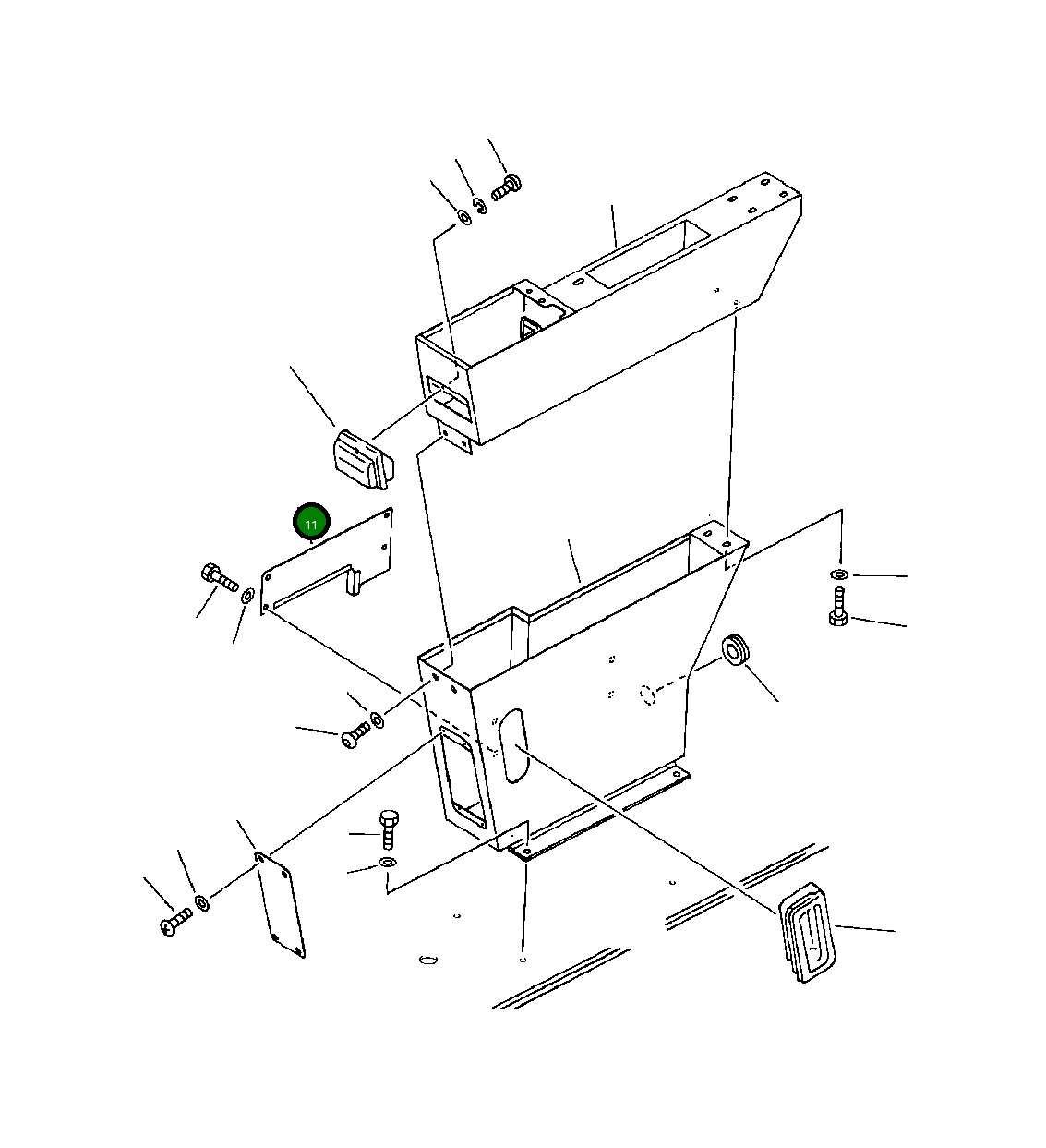 11