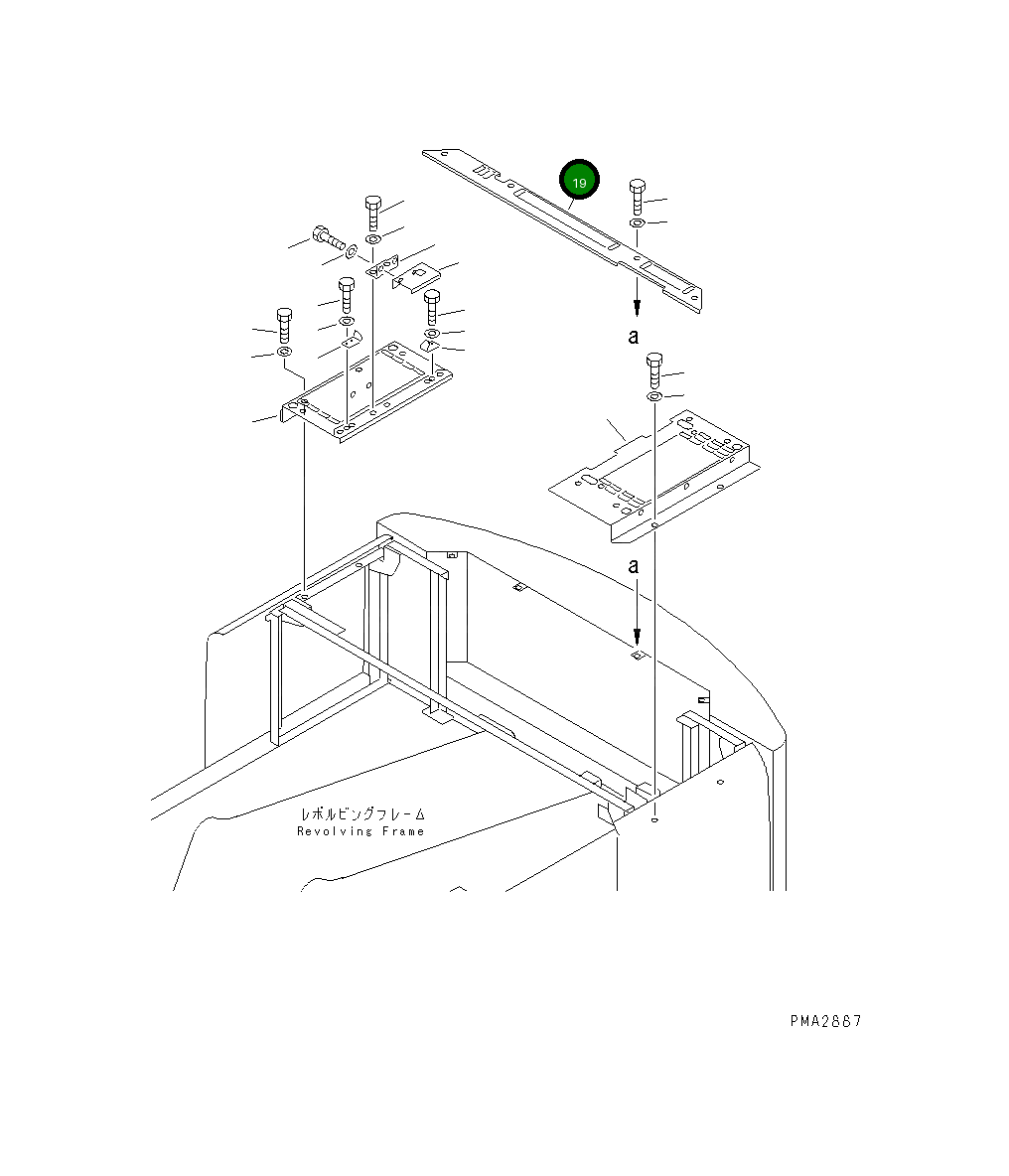 19

a

a

レボルビングフレーム
Revolving Frame

PMA2887