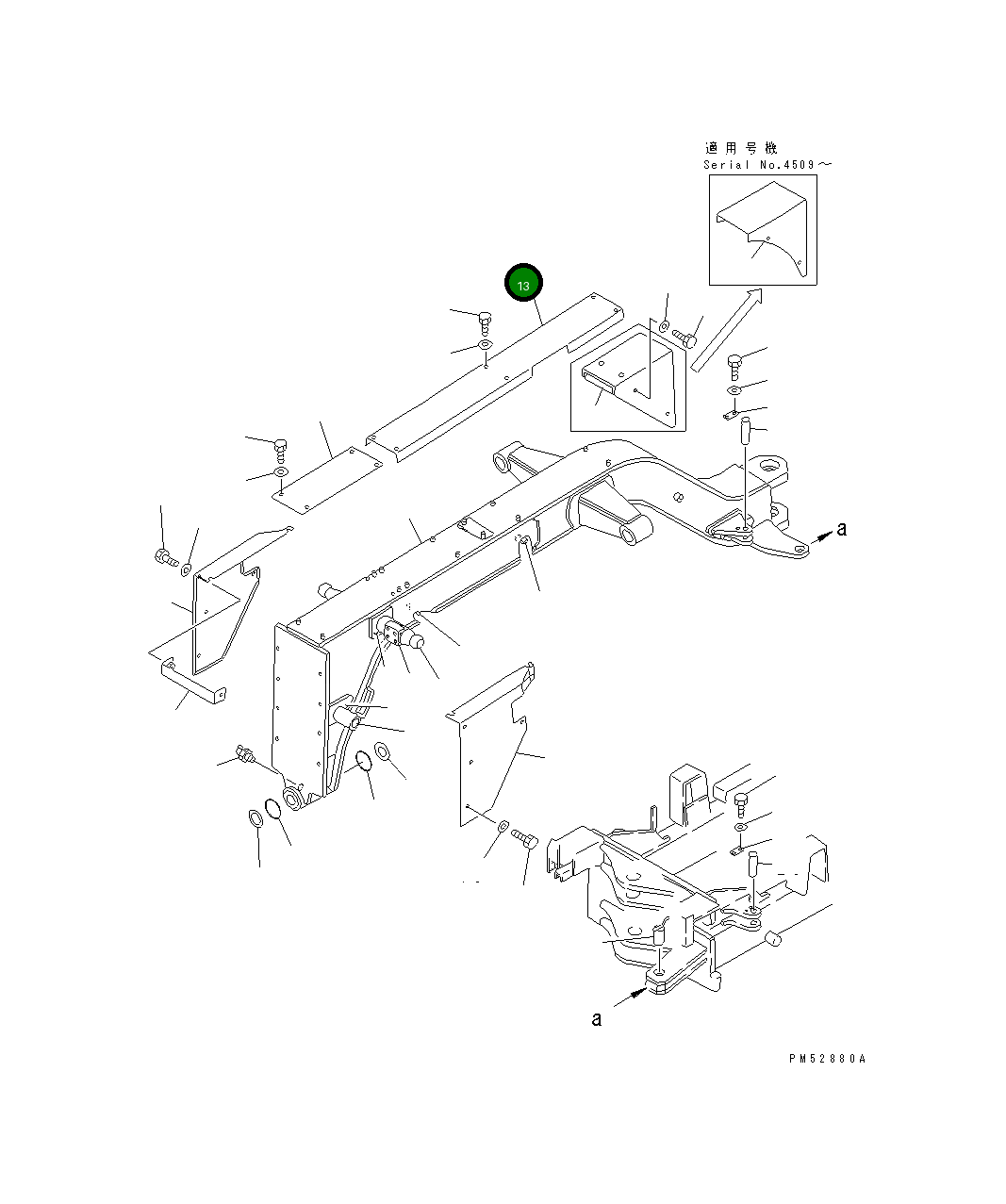 適用号機
Serial No.4509～

13

a

a

PM52880A