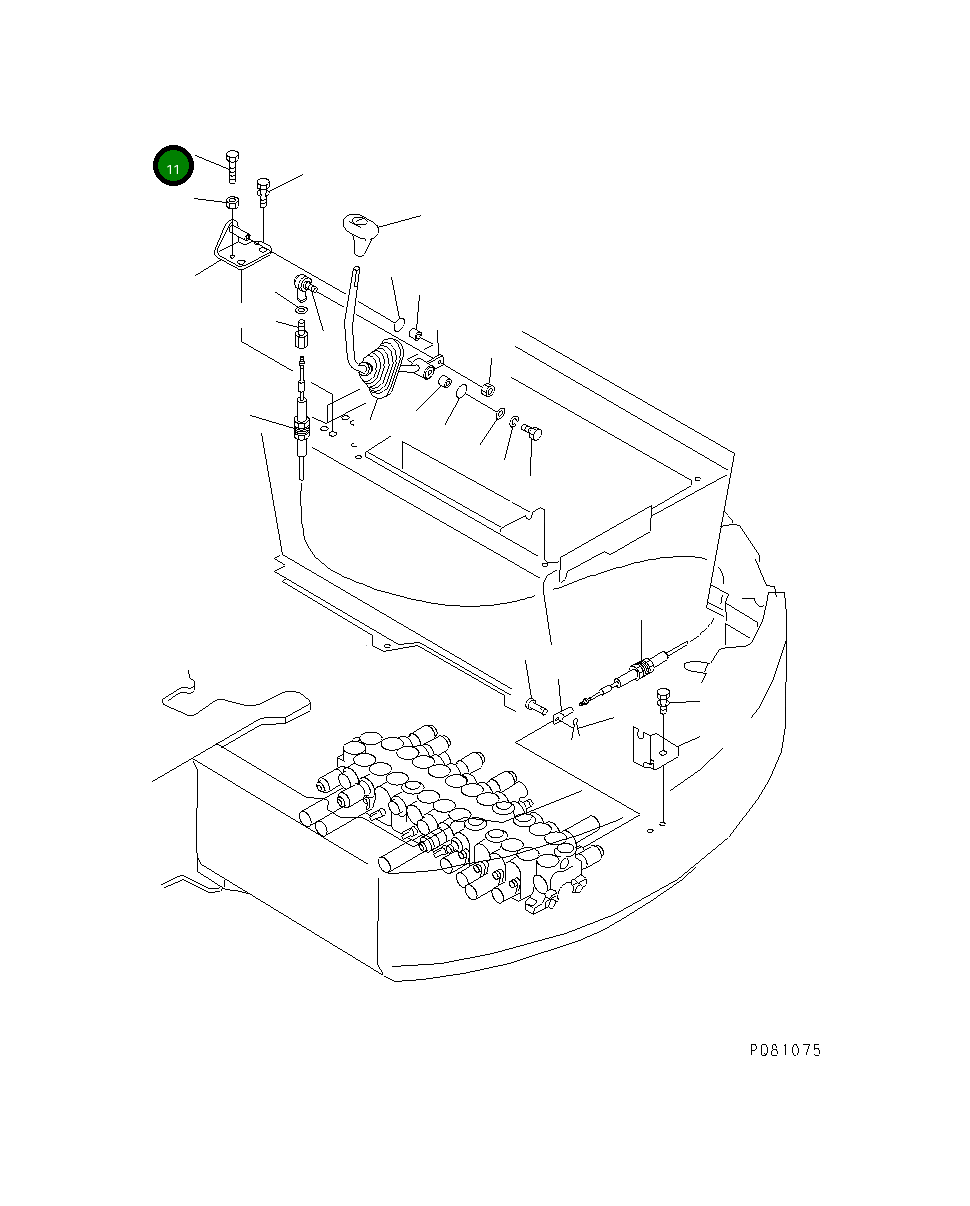 11

P081075