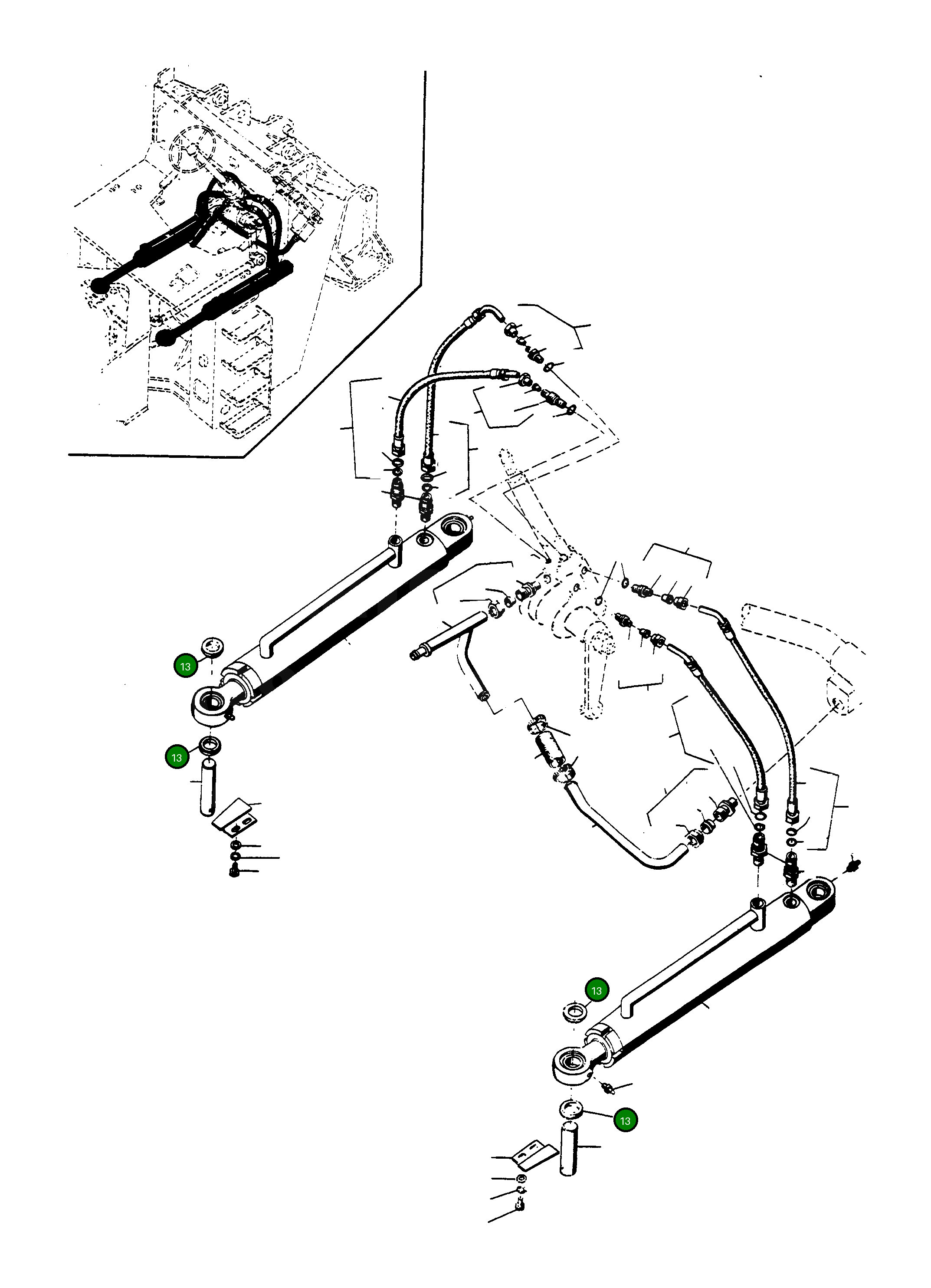 13

13

13

13