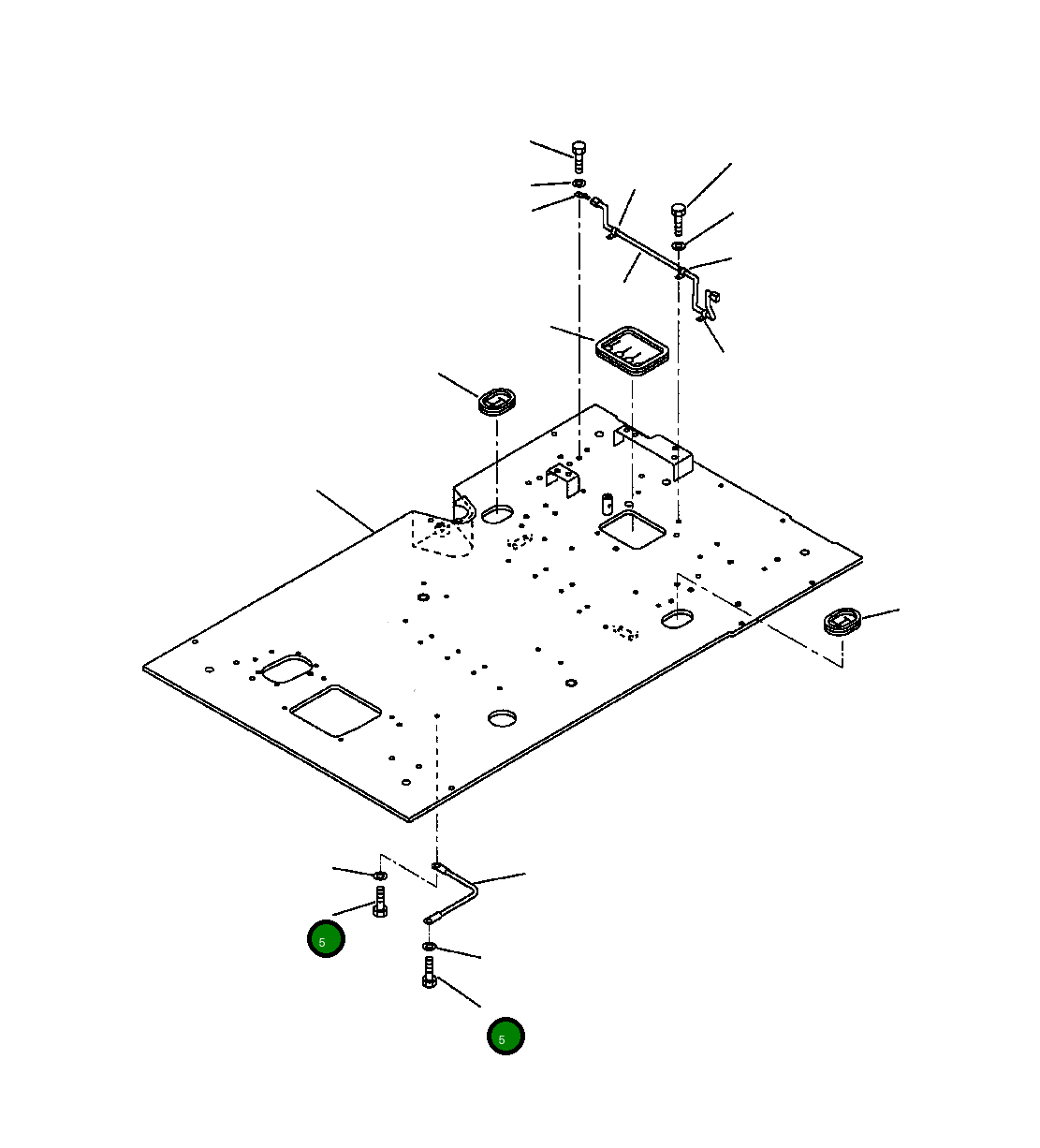 5

5