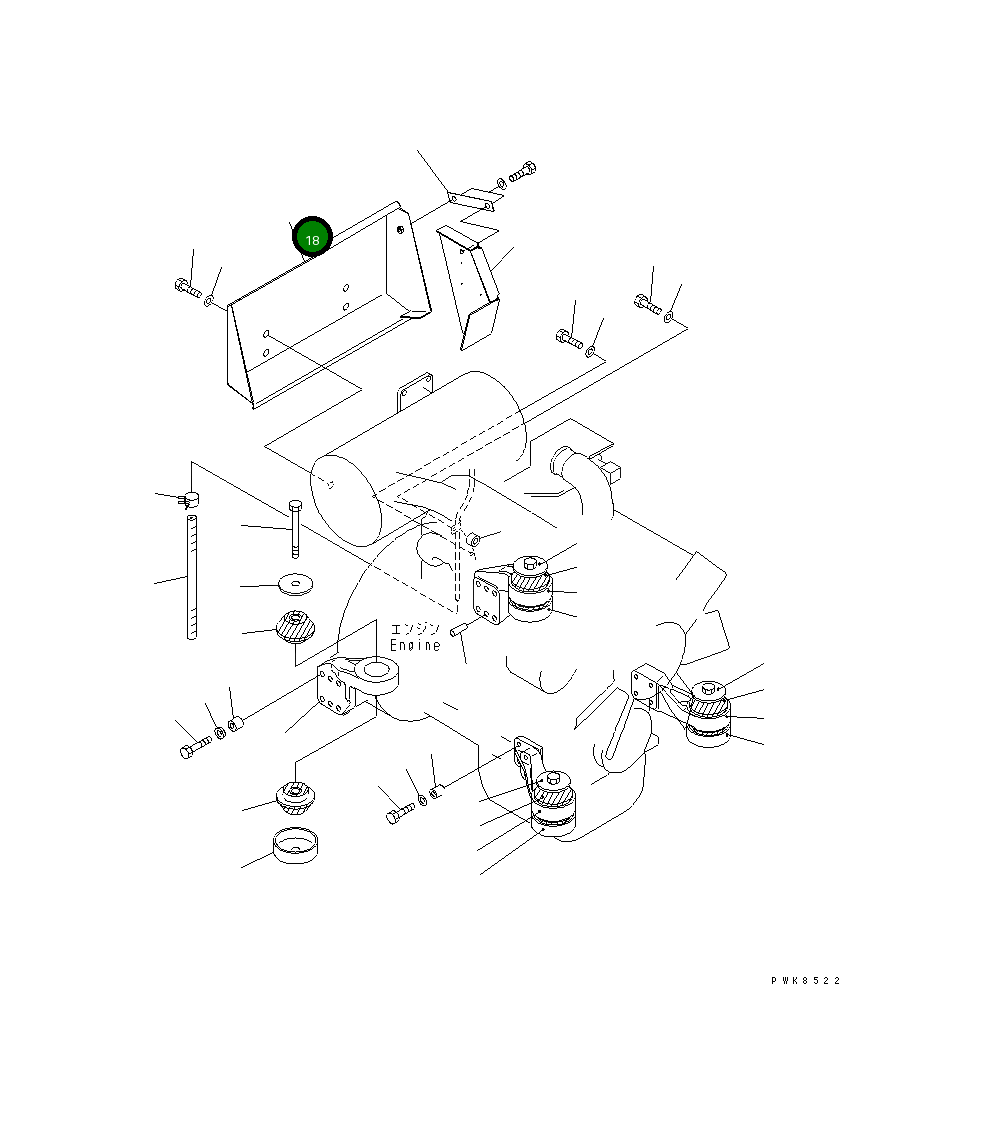 18

エンジン
Engine

PWK8522