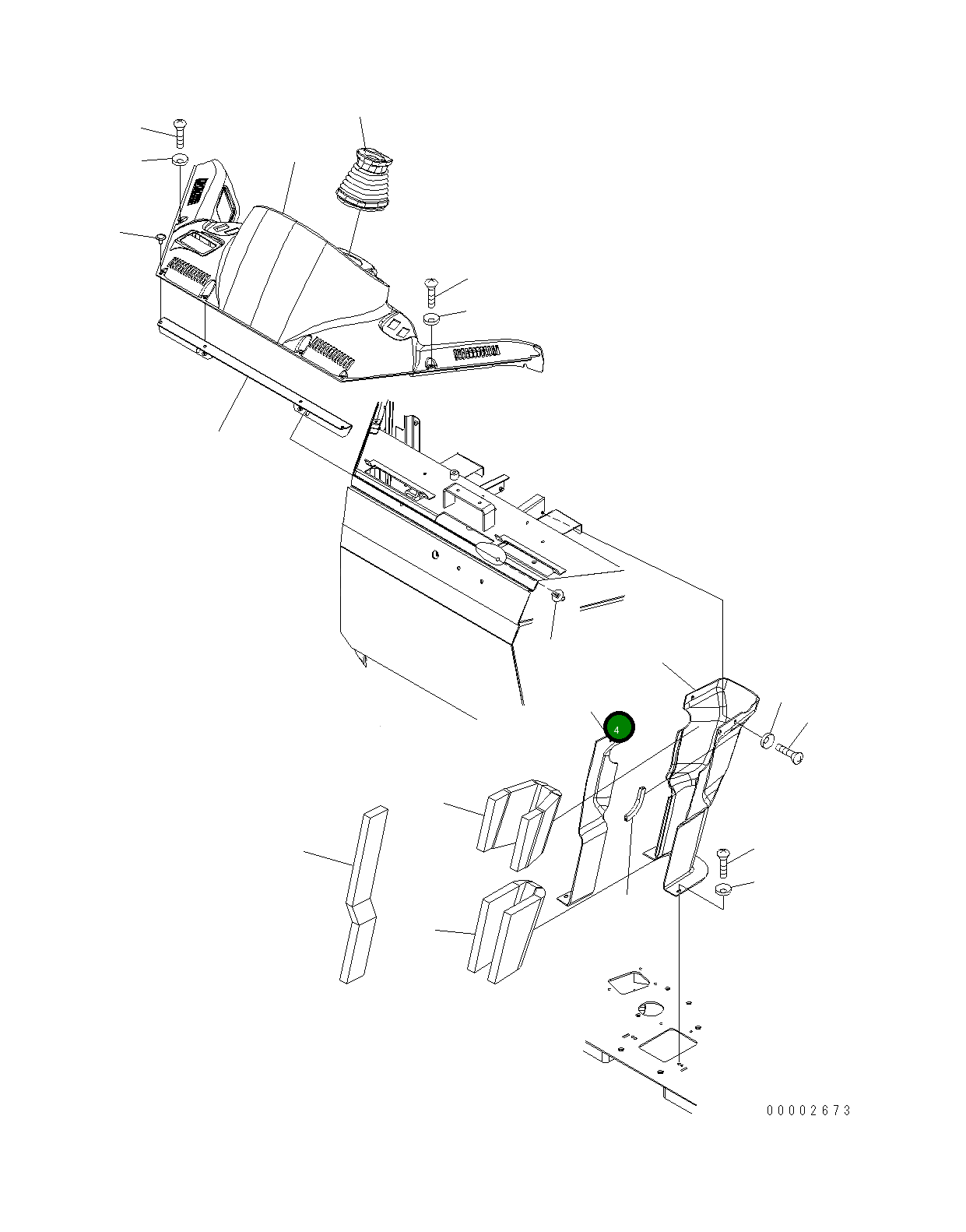 4

00002673