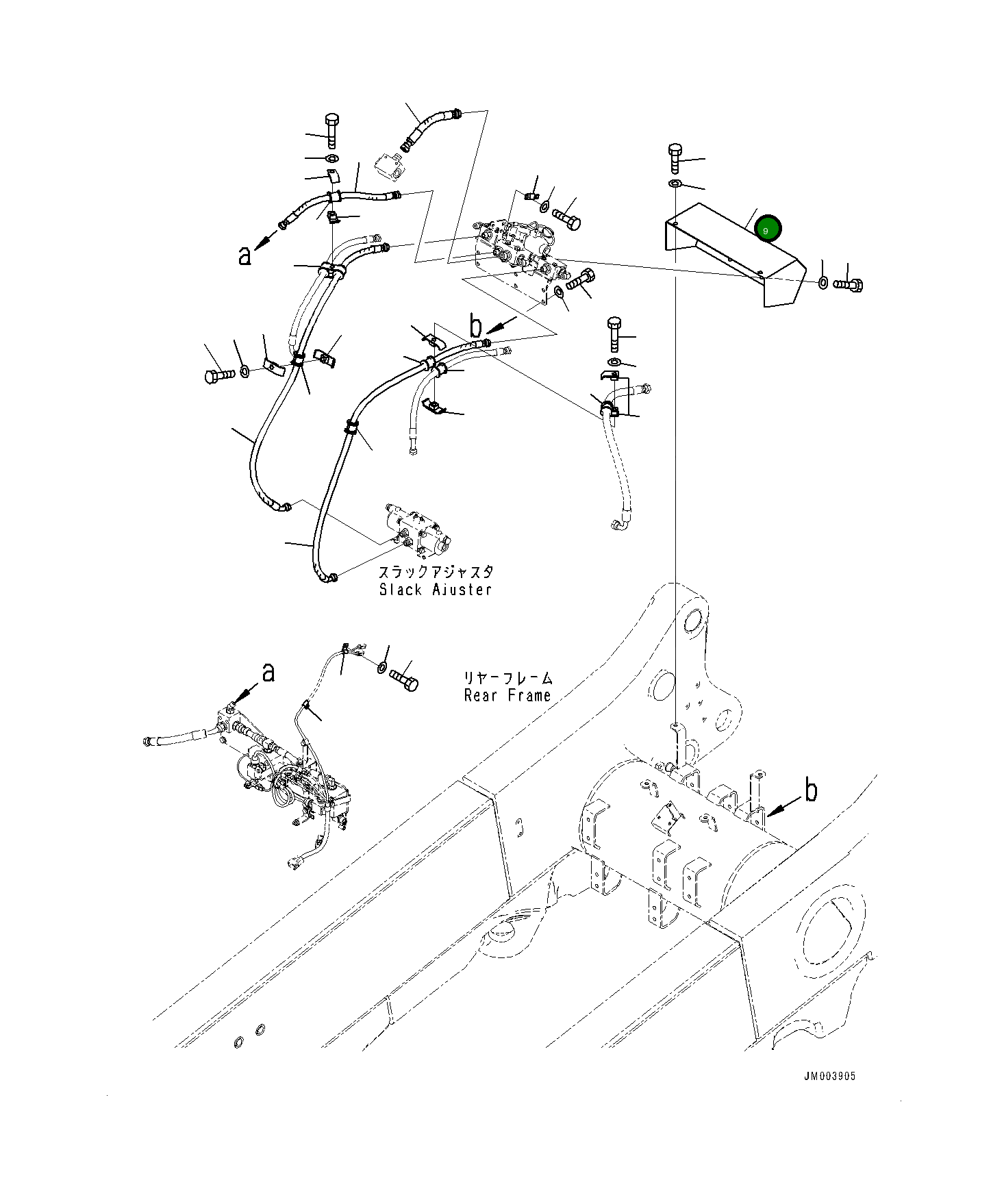 9

a

b

スラックアジャスタ
Slack Ajuster

a

リヤーフレーム
Rear Frame

b

JM003905