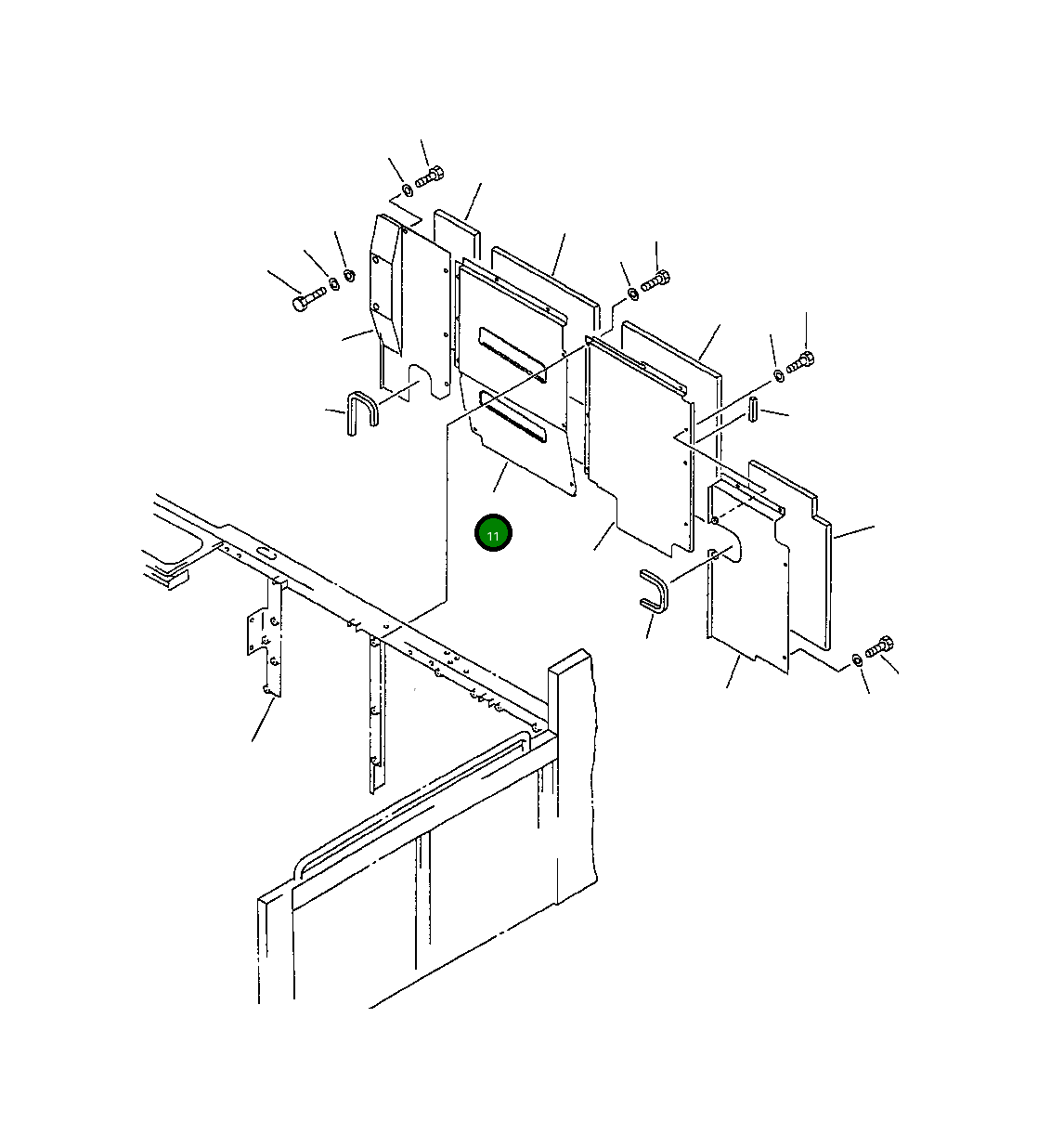 11