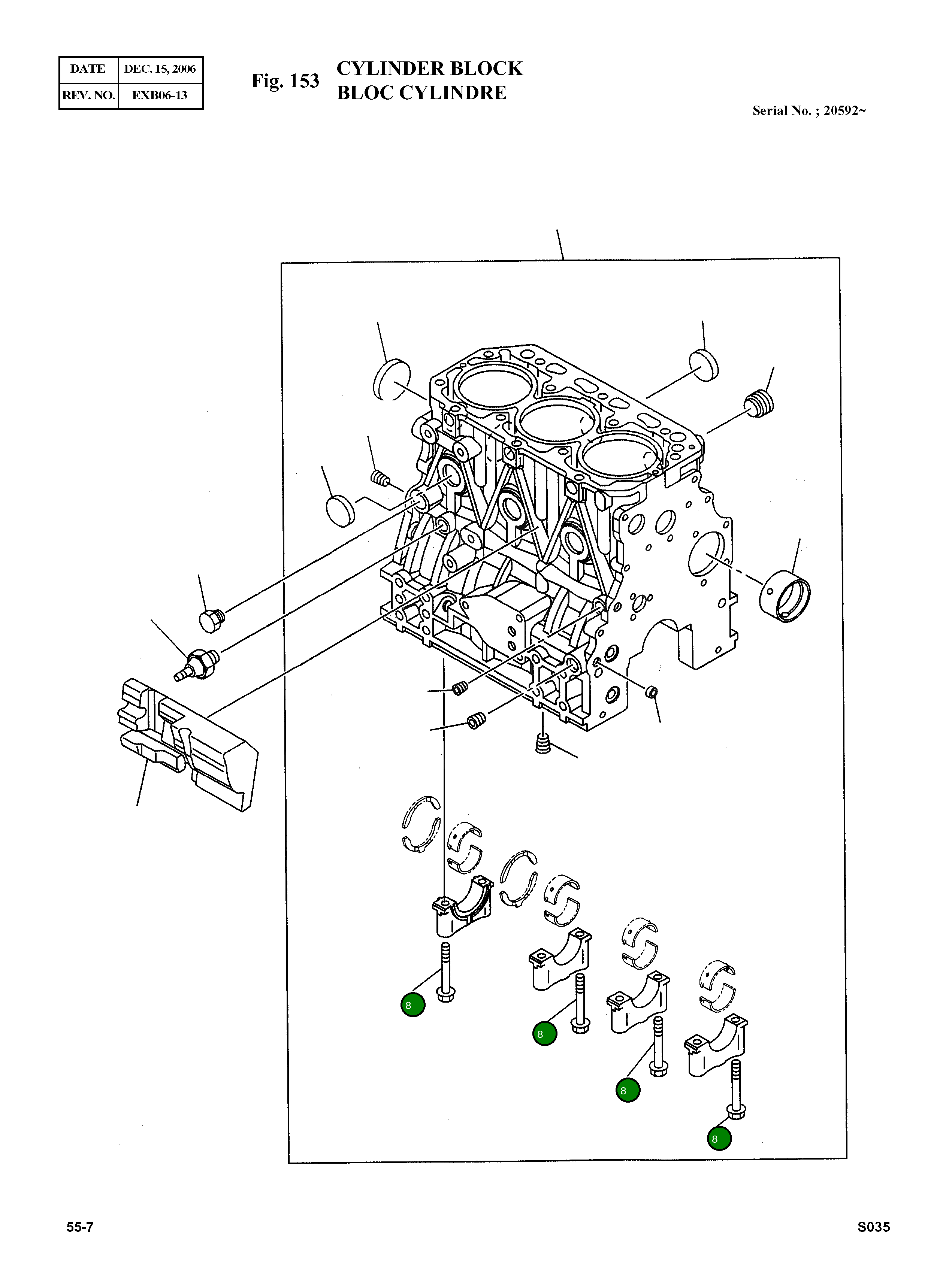 | DATE | DEC. 15, 2006 |
|---|---|
| REV. NO. | EXB06-13 |

Fig. 153 CYLINDER BLOCK
BLOC CYLINDRE

Serial No. ; 20592~

8

8

8

8

55-7

S035