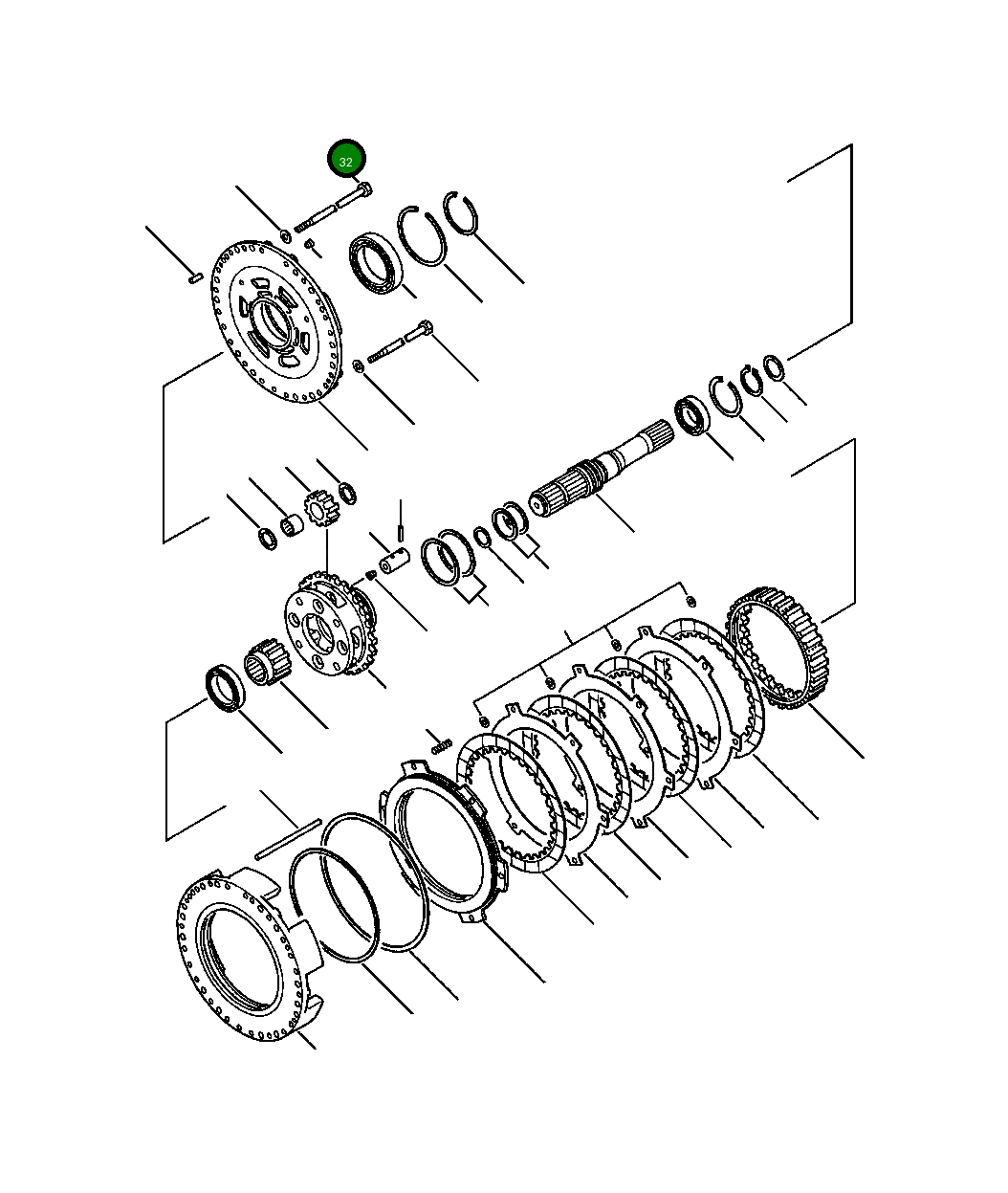 32