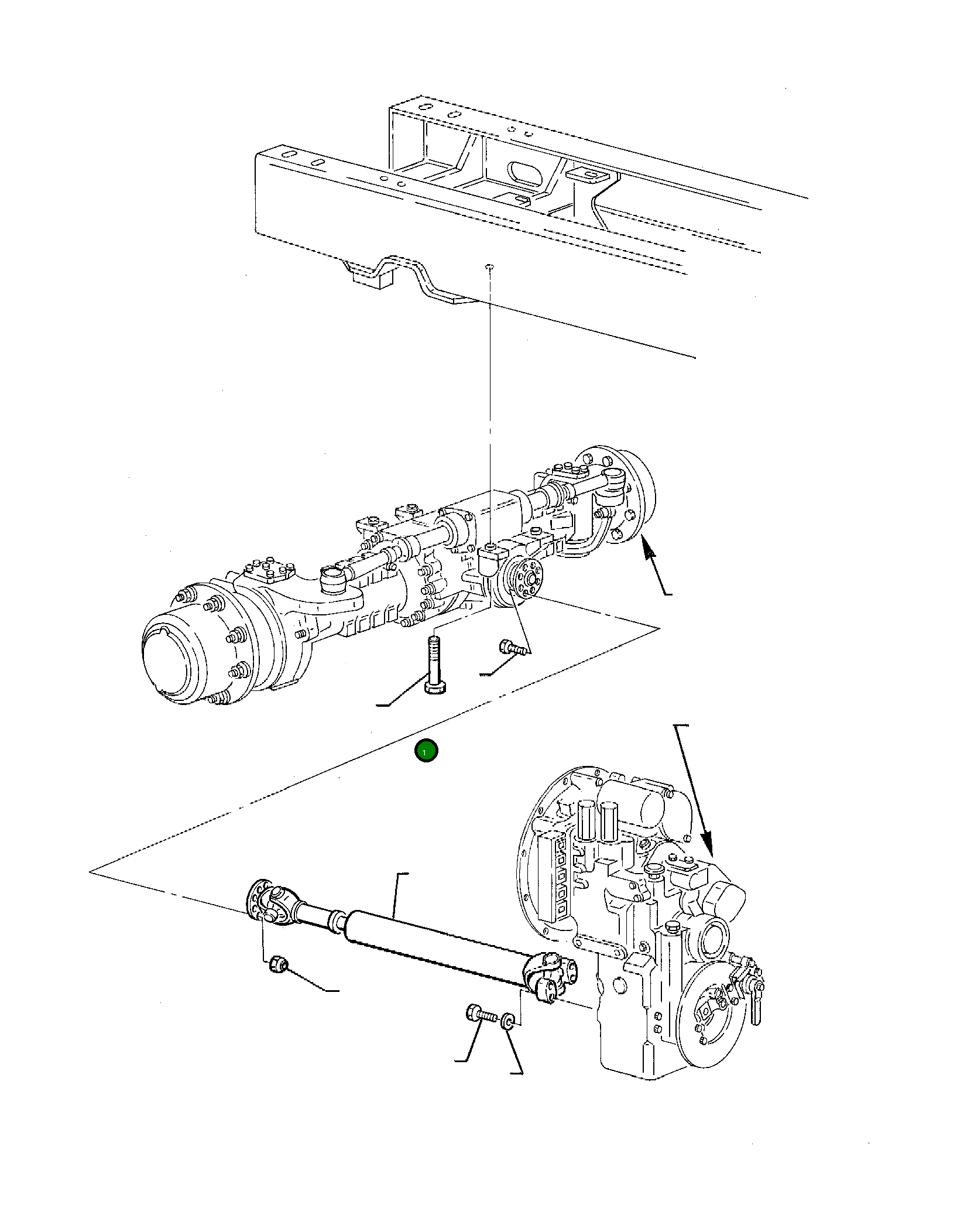 1