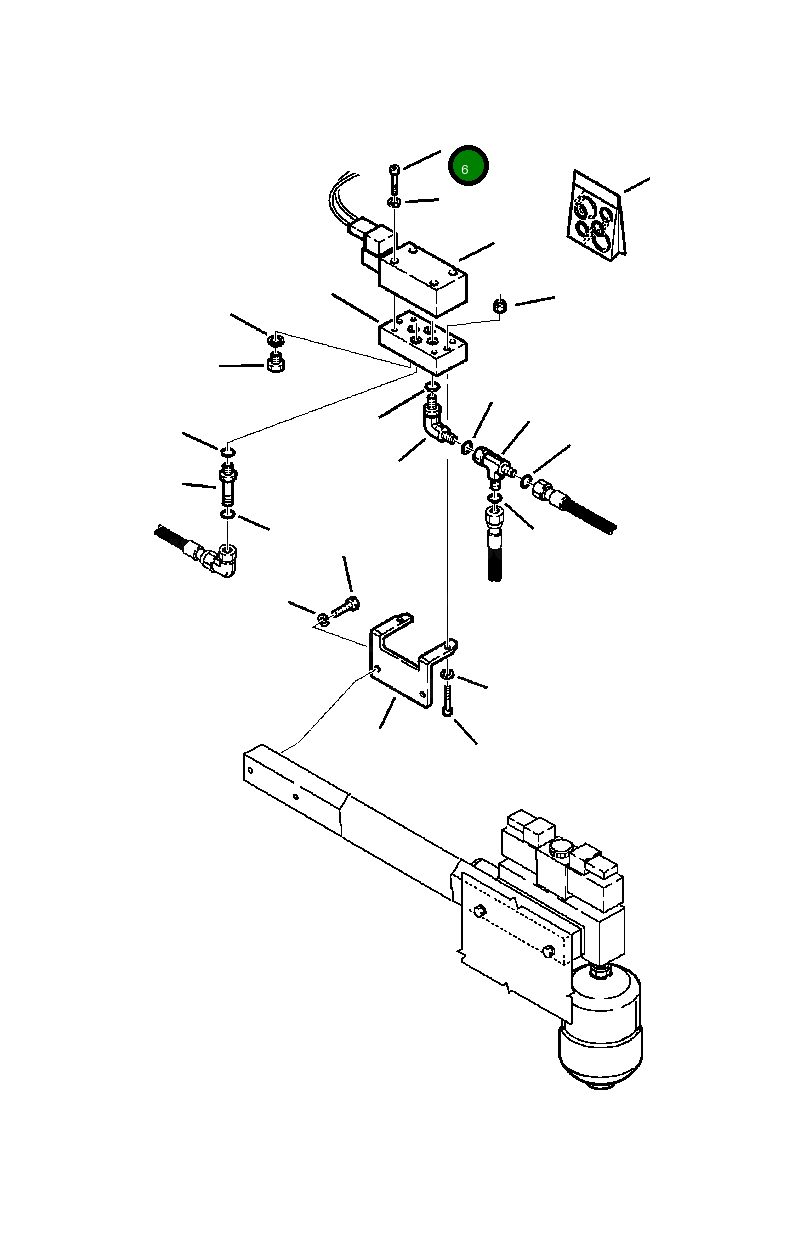 6