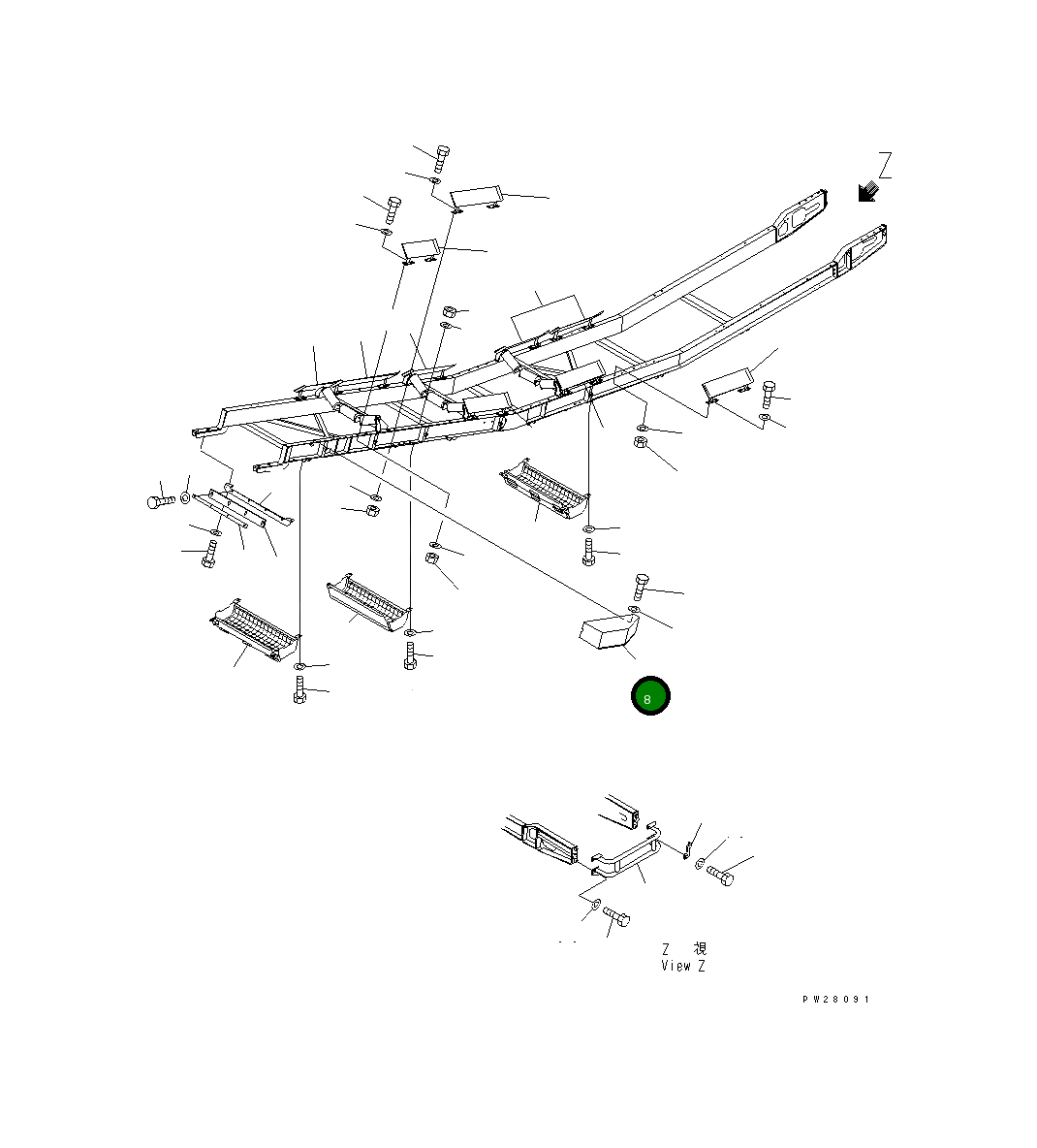 Z

8

Z 視
View Z

PW28091