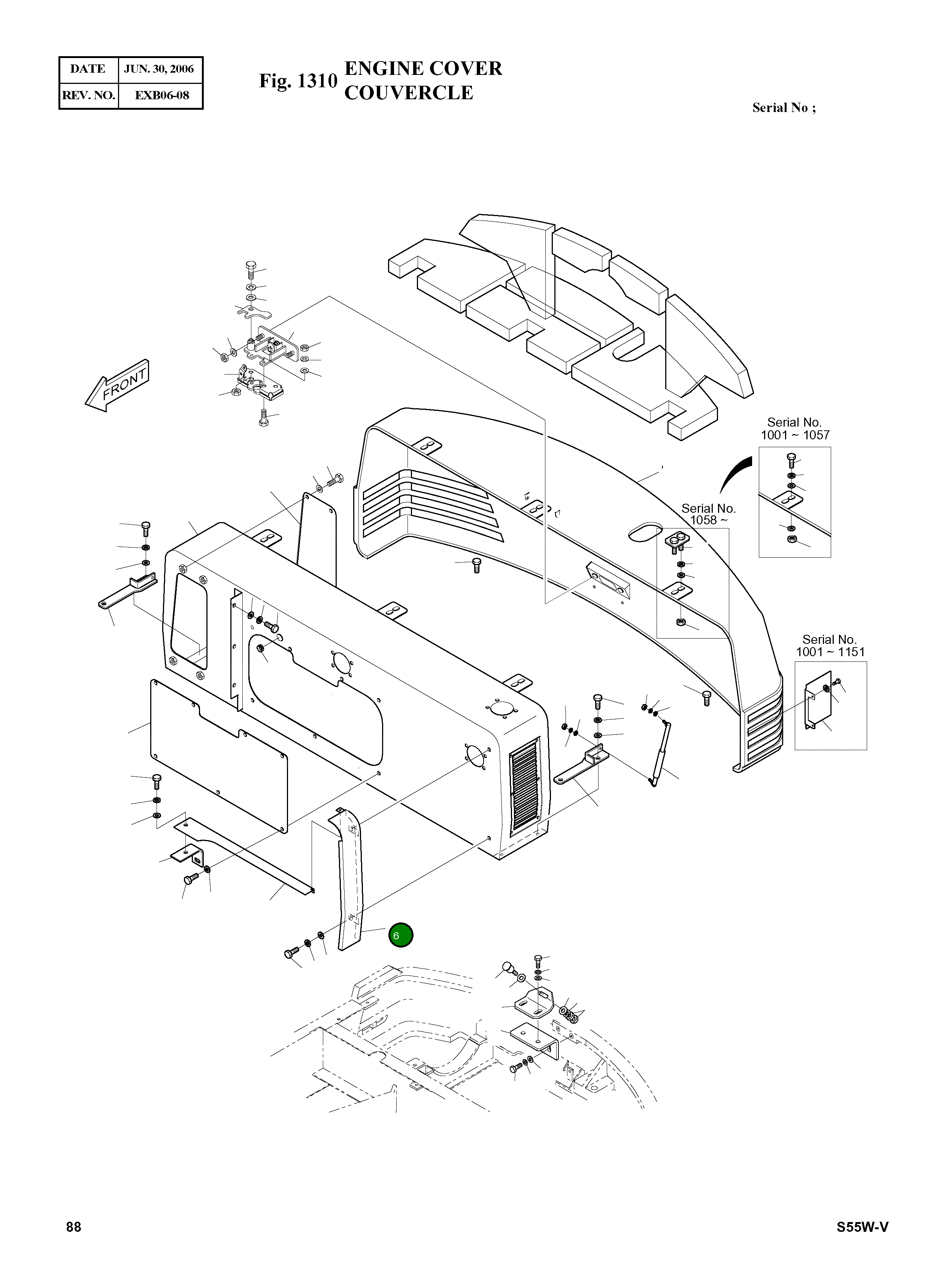 | DATE | JUN. 30, 2006 |
|---|---|
| REV. NO. | EXB06-08 |

Fig. 1310 ENGINE COVER COUVERCLE

Serial No ;

FRONT

Serial No.
1001 ~ 1057

Serial No.
1058 ~

Serial No.
1001 ~ 1151

6

88

S55W-V