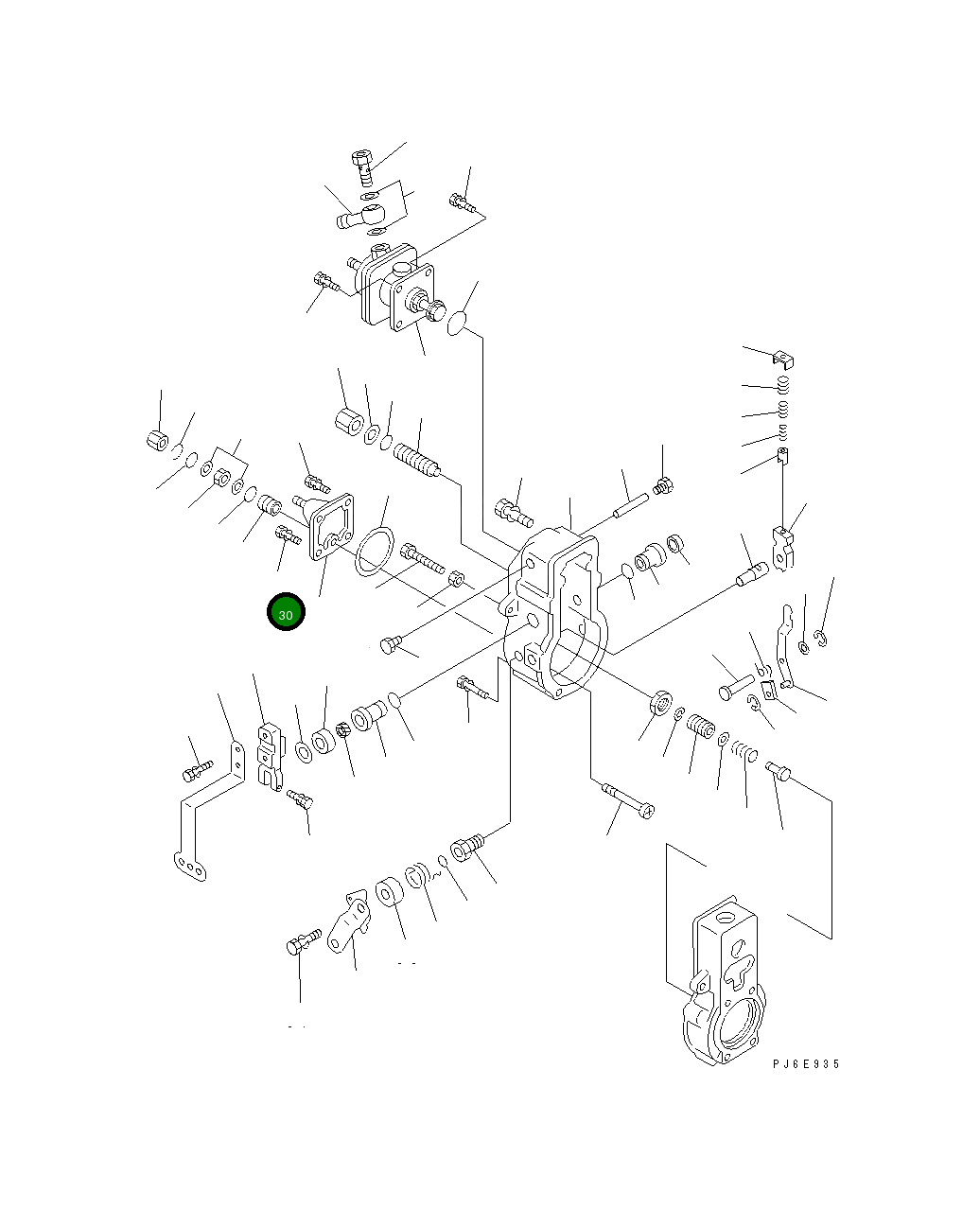 30

PJ6E935