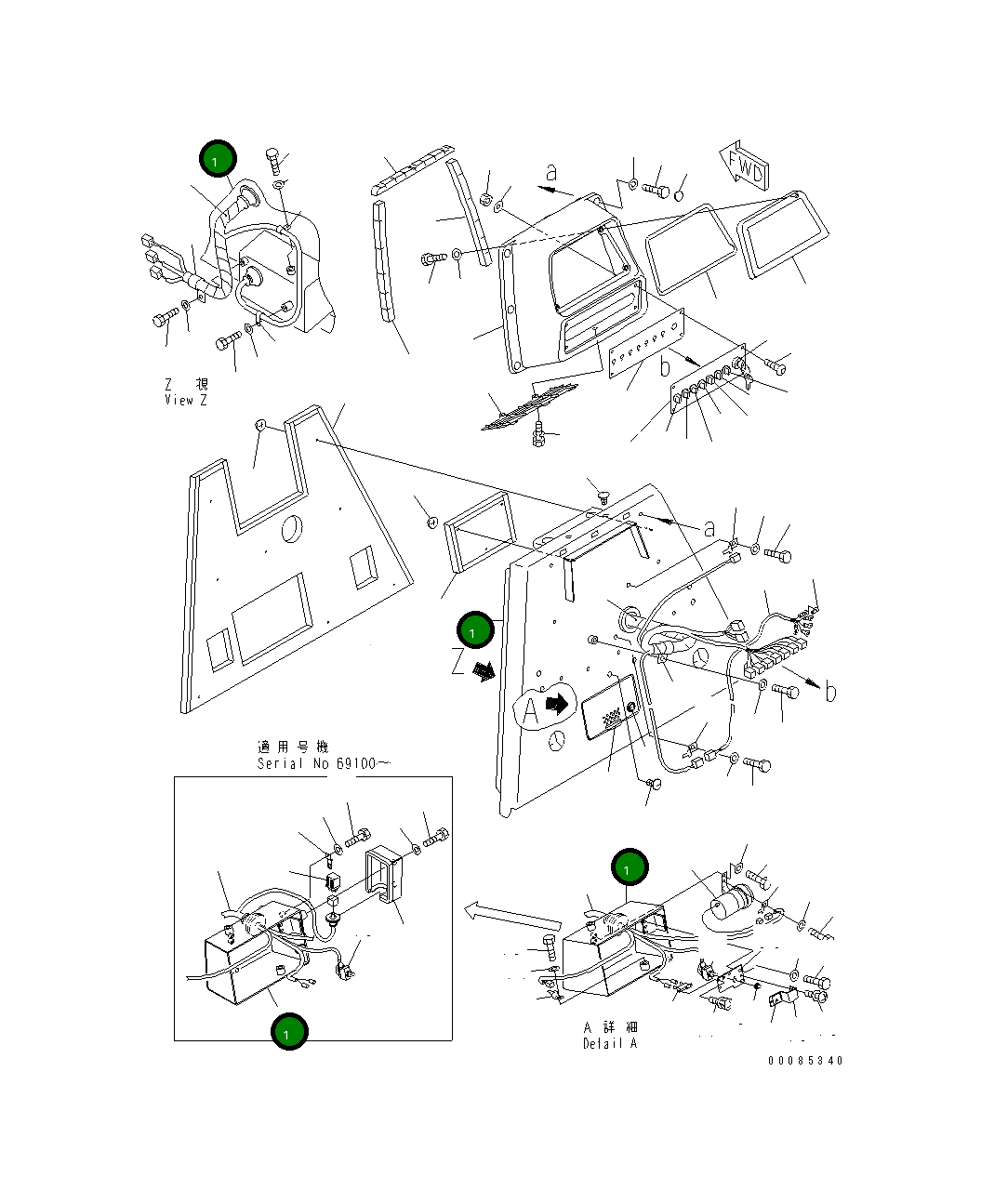 1

a

FWD

b

Z 視
View Z

a

1

Z

A

b

適用号機
Serial No 69100~

1

1

A 詳細
Detail A

00085340