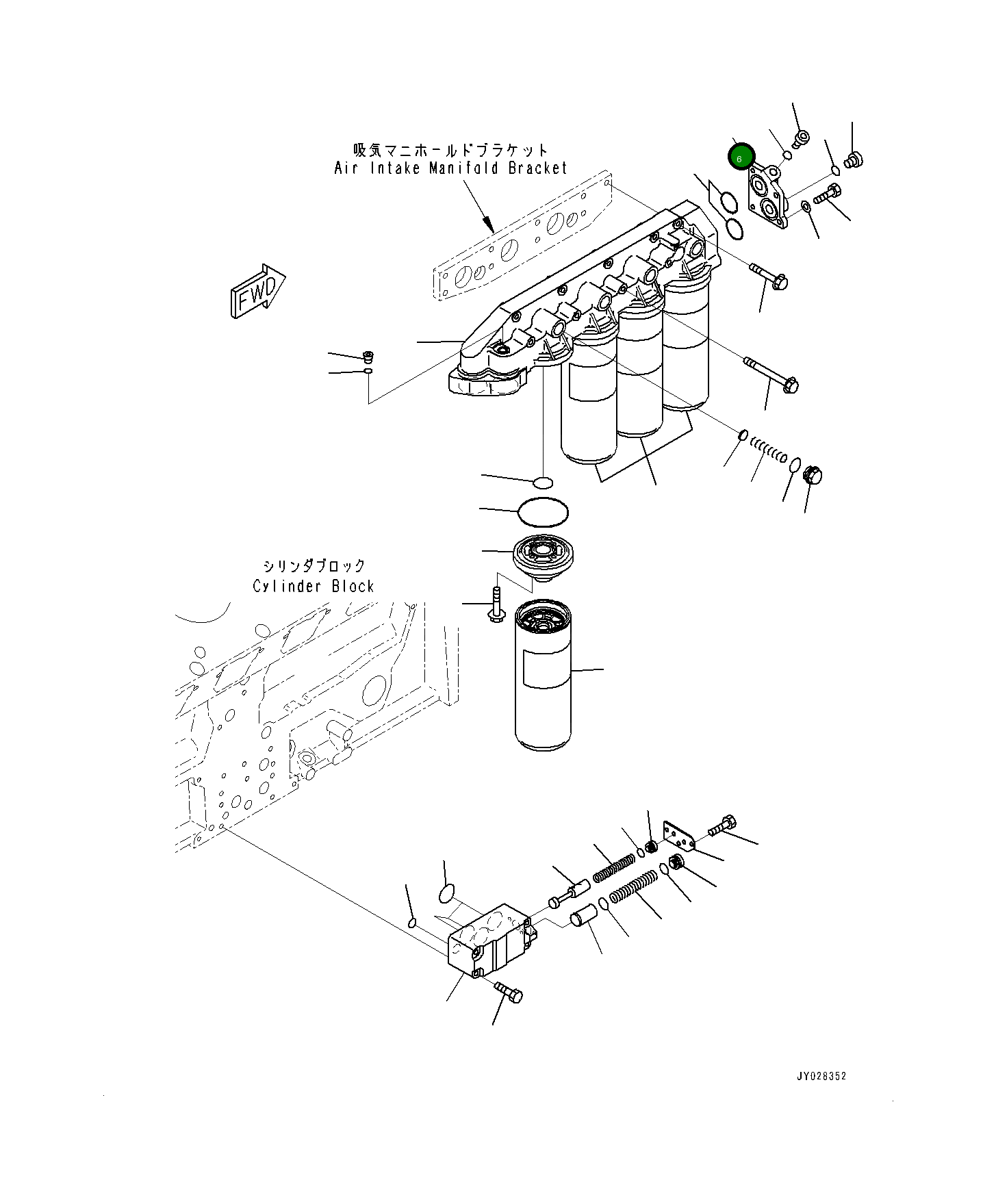 吸気マニホールドブラケット
Air Intake Manifold Bracket

6

FWD

シリンダブロック
Cylinder Block

JY028352