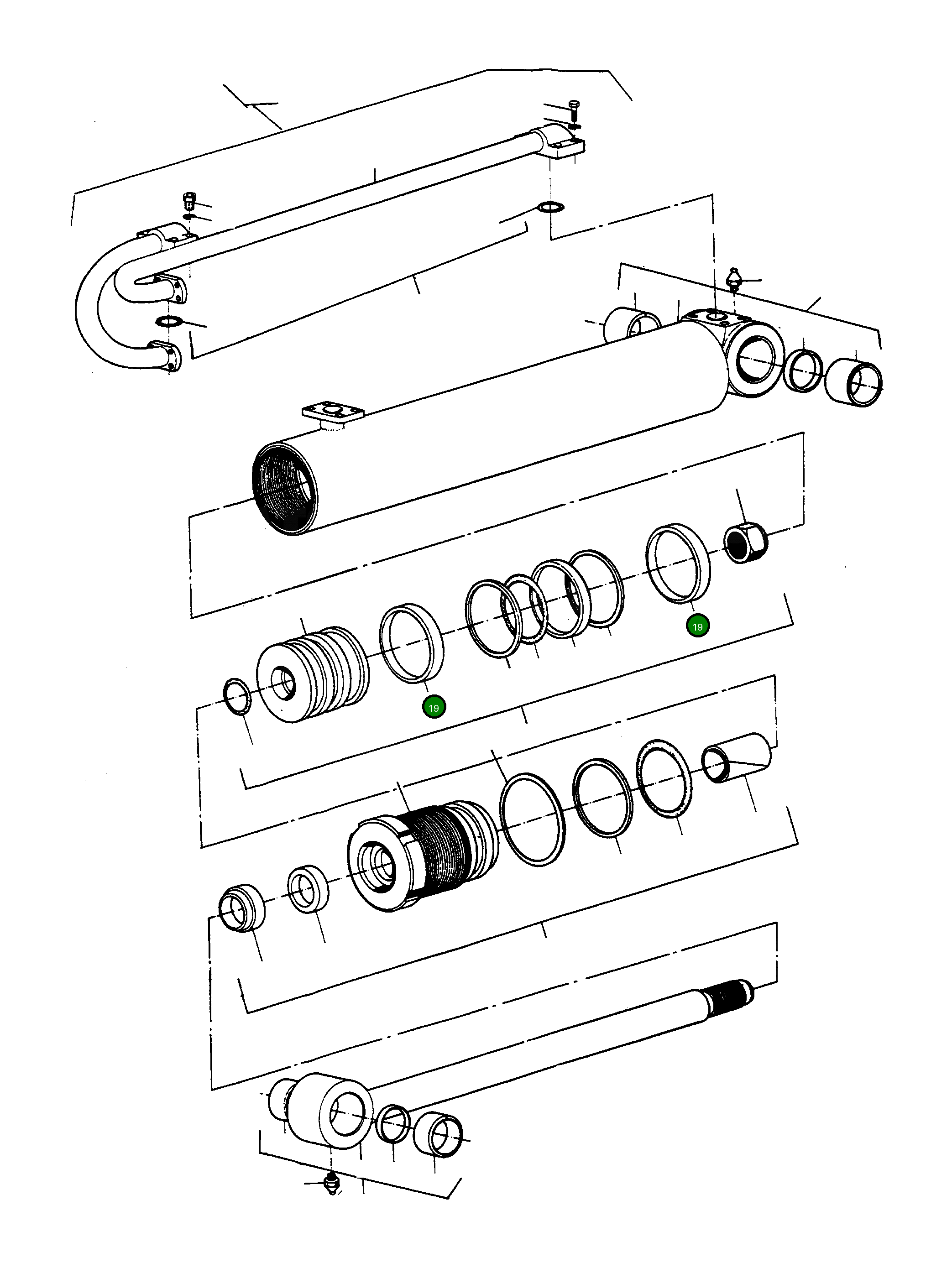 19
19