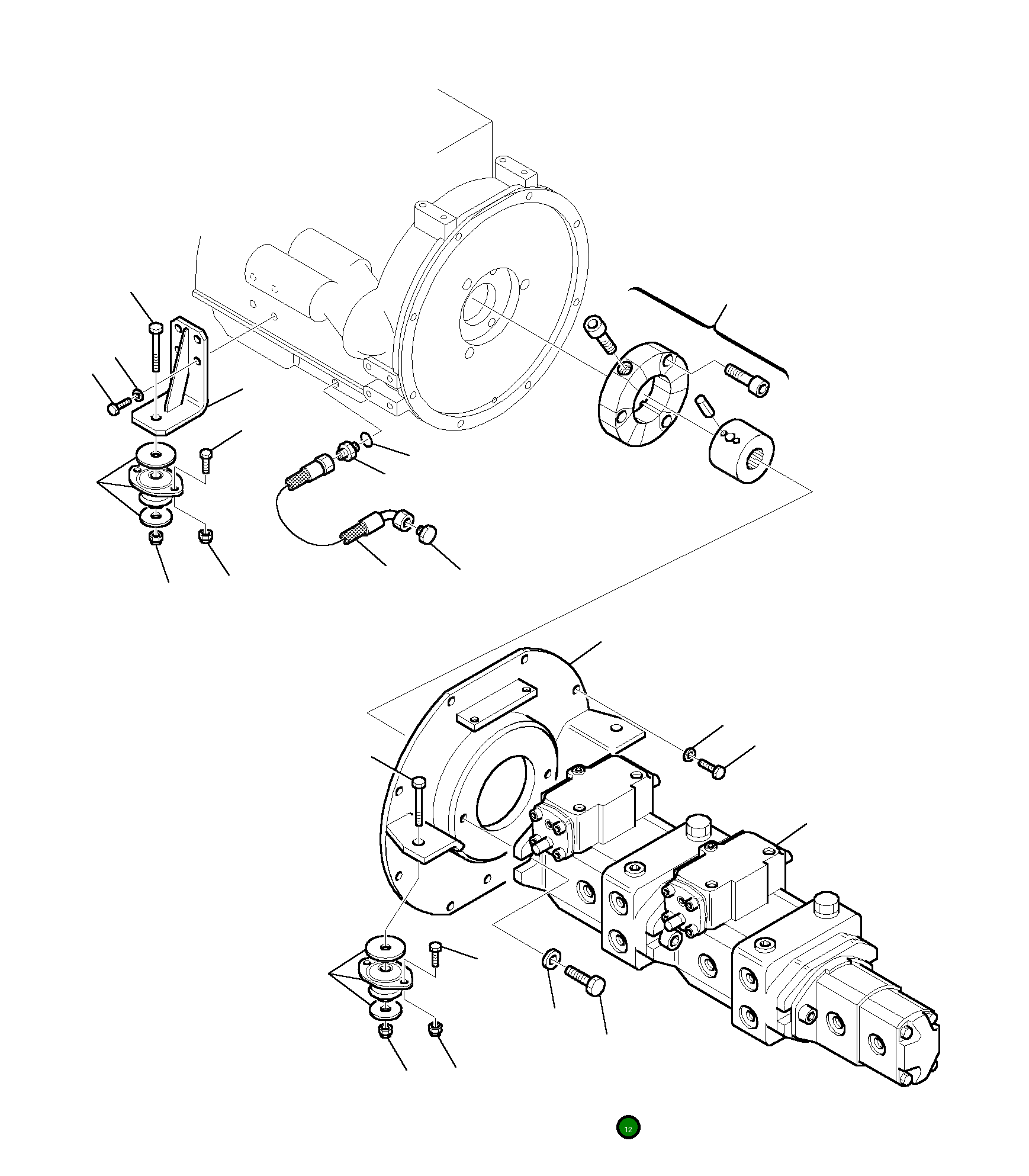 12