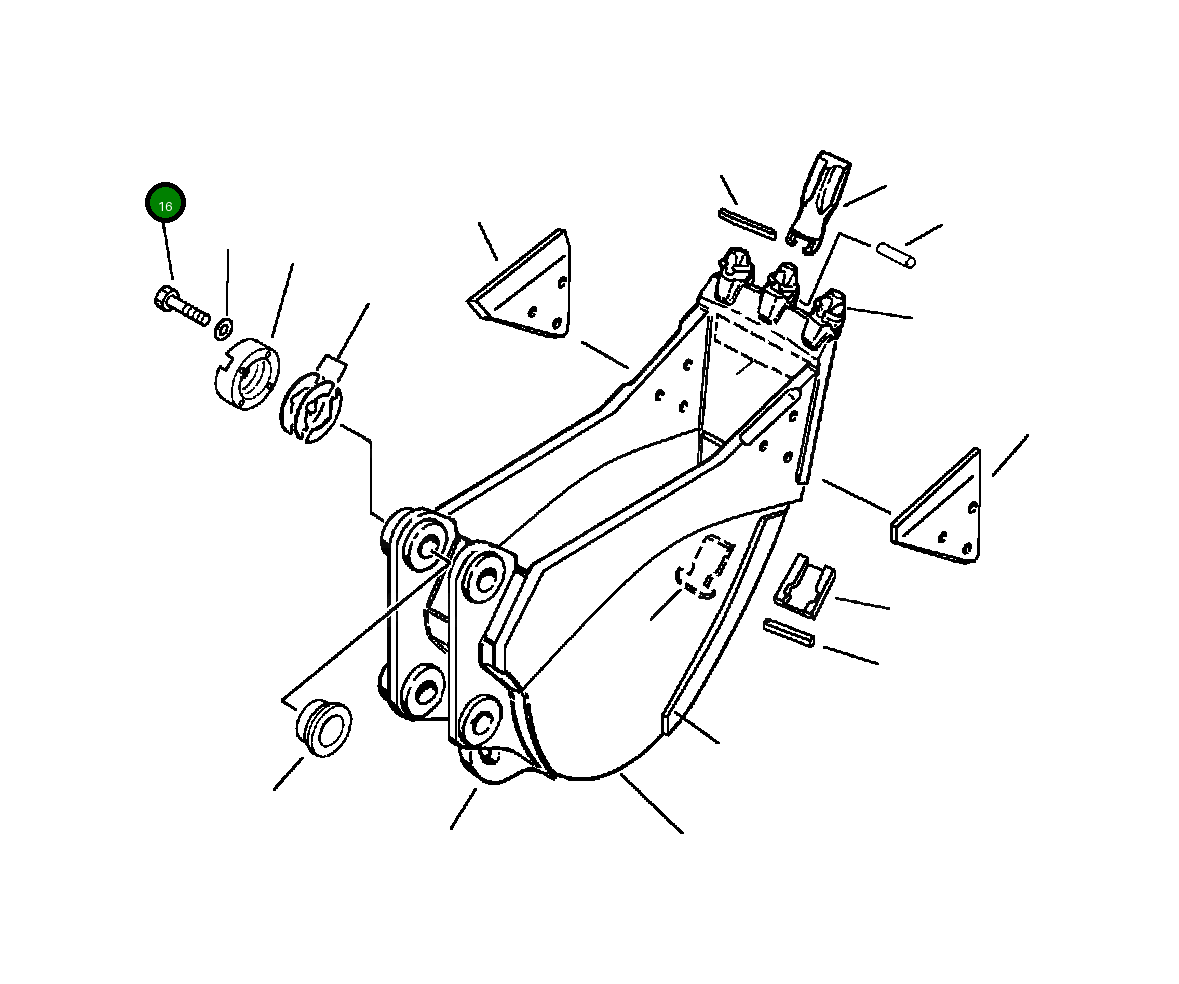 16