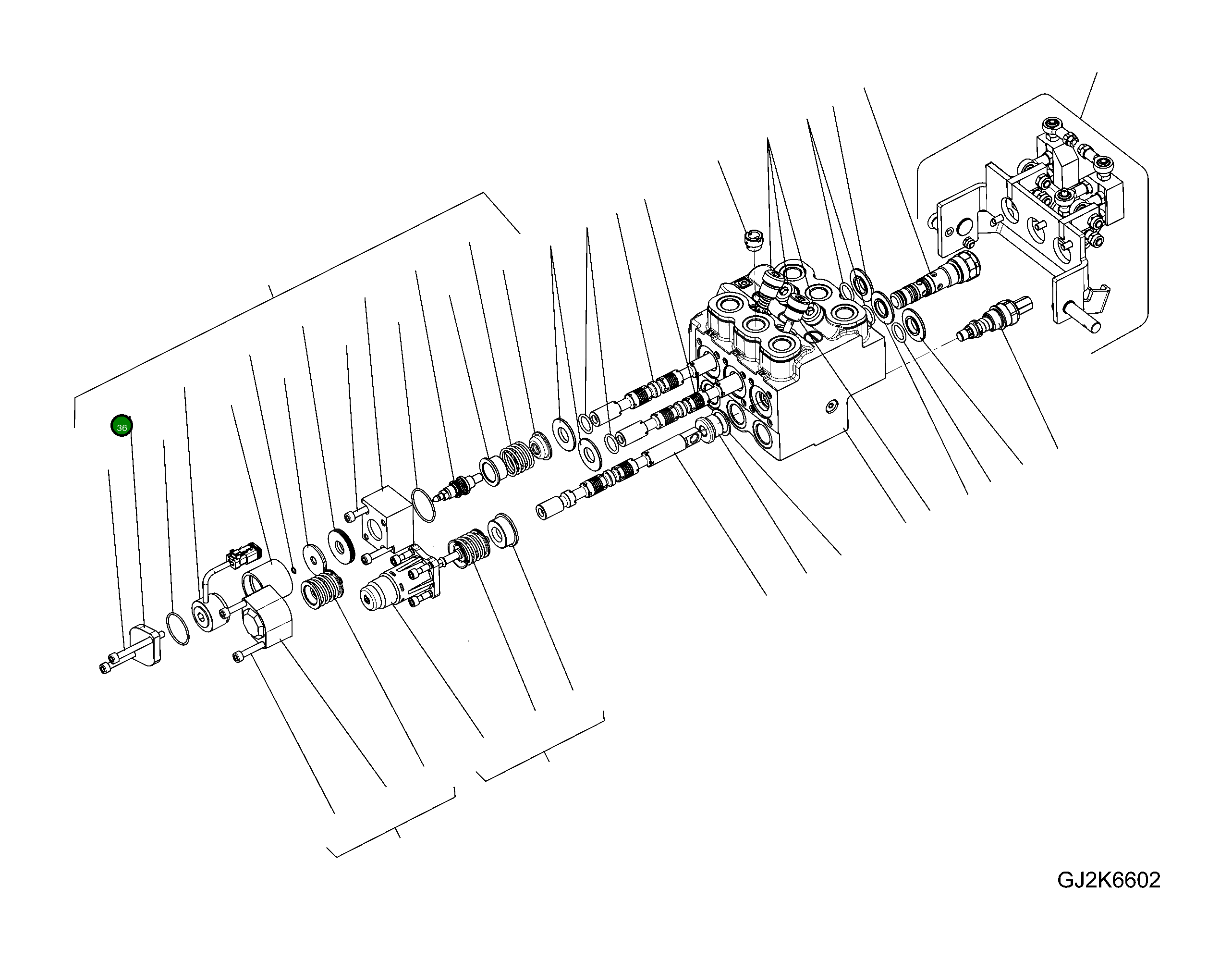 36

GJ2K6602