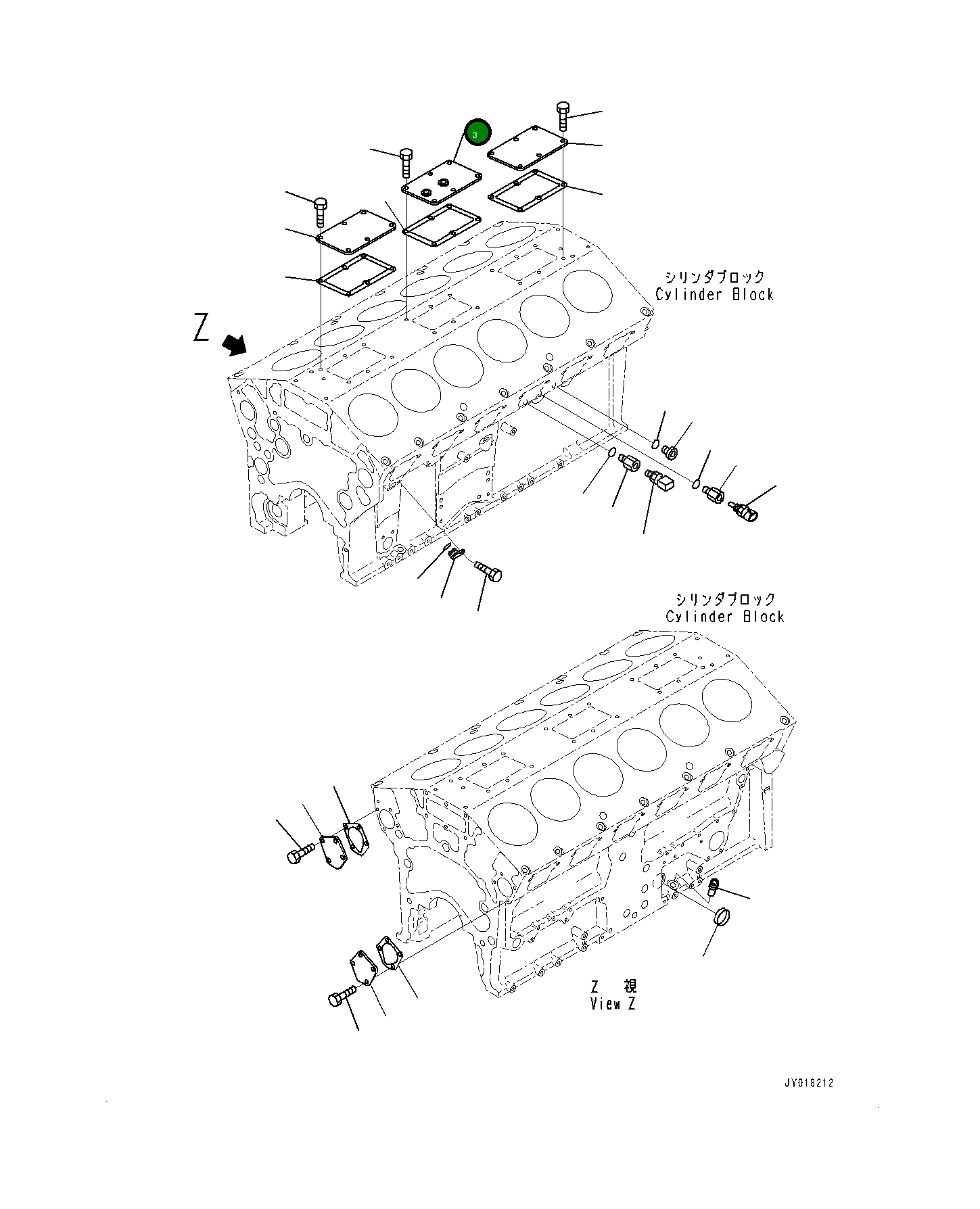 3

シリンダブロック
Cylinder Block

Z

シリンダブロック
Cylinder Block

Z 視
View Z

JY018212