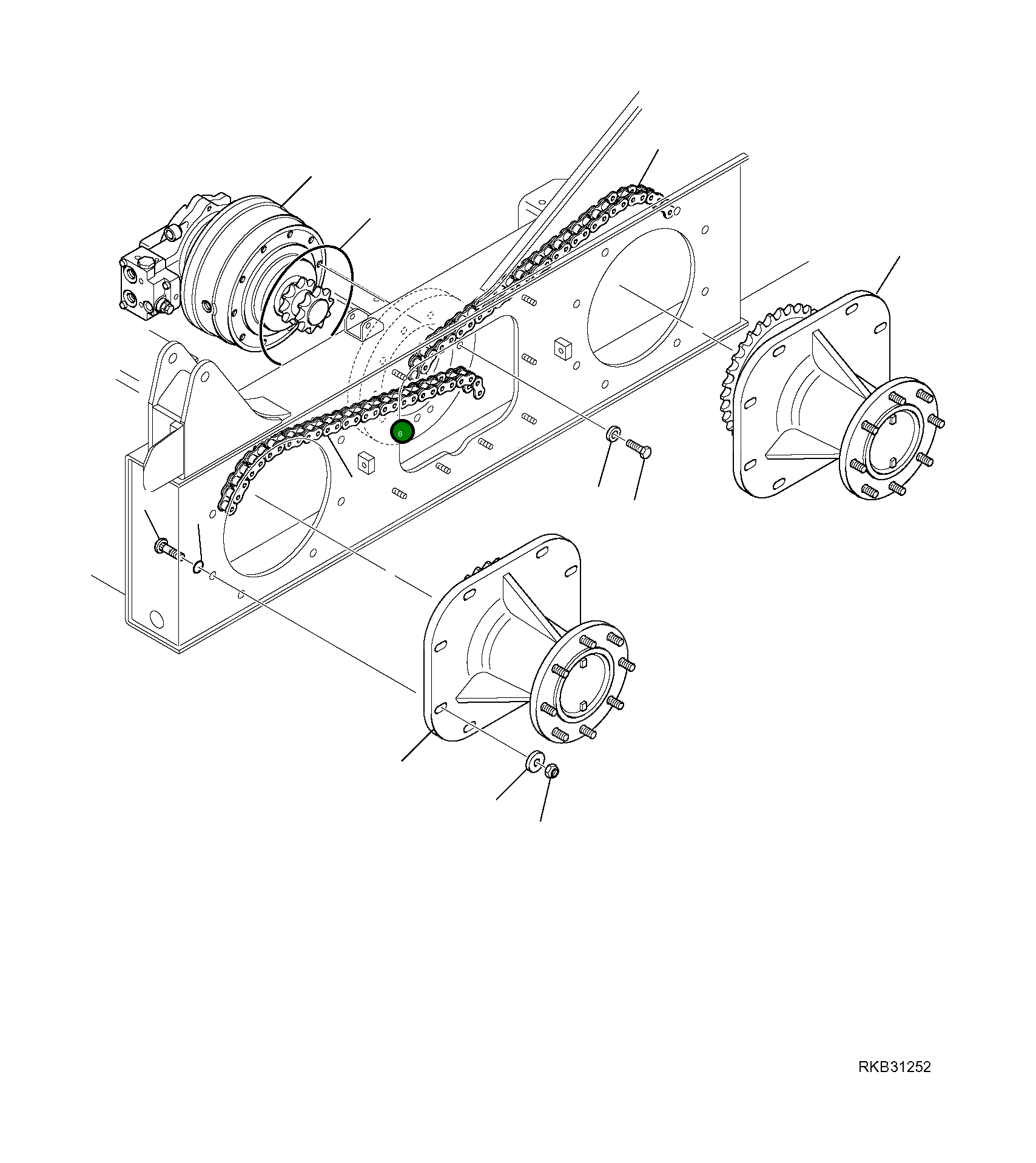 6

RKB31252