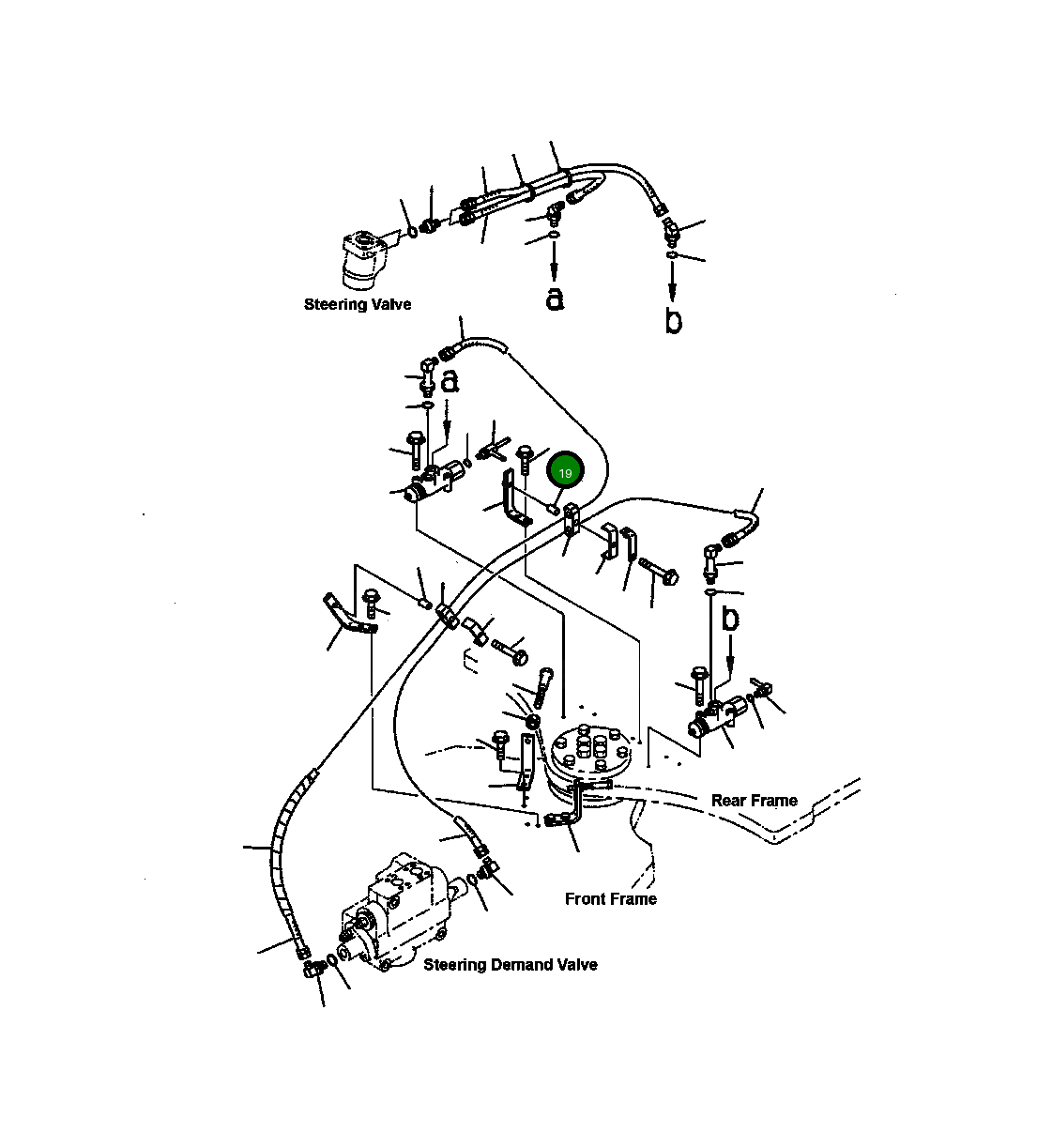 Steering Valve
a
b
a
19
b
Rear Frame
Front Frame
Steering Demand Valve