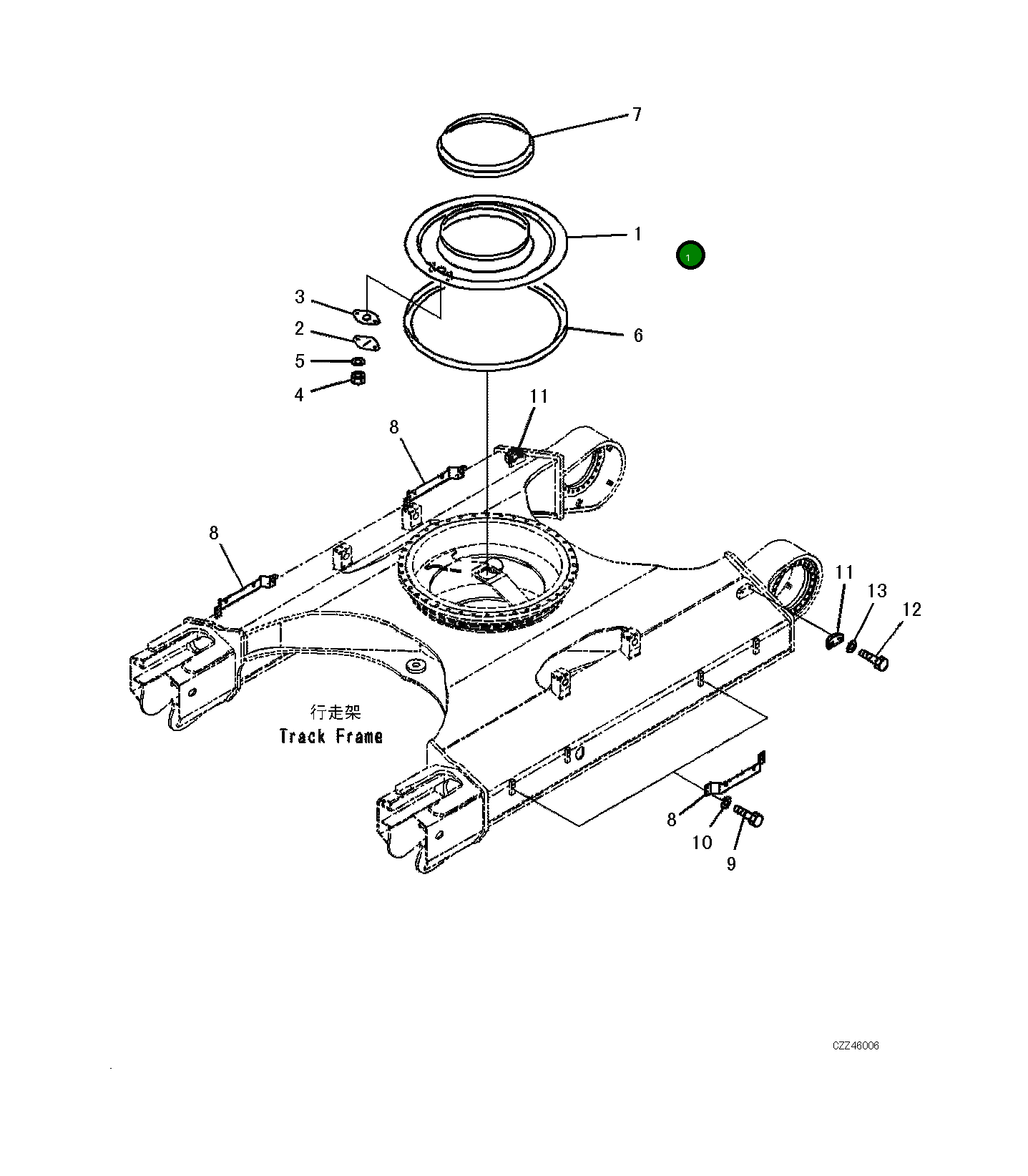 7
1
1
3
2
5
4
6
11
8
8
11
13
12
行走架
Track Frame
8
10
9
CZZ46006