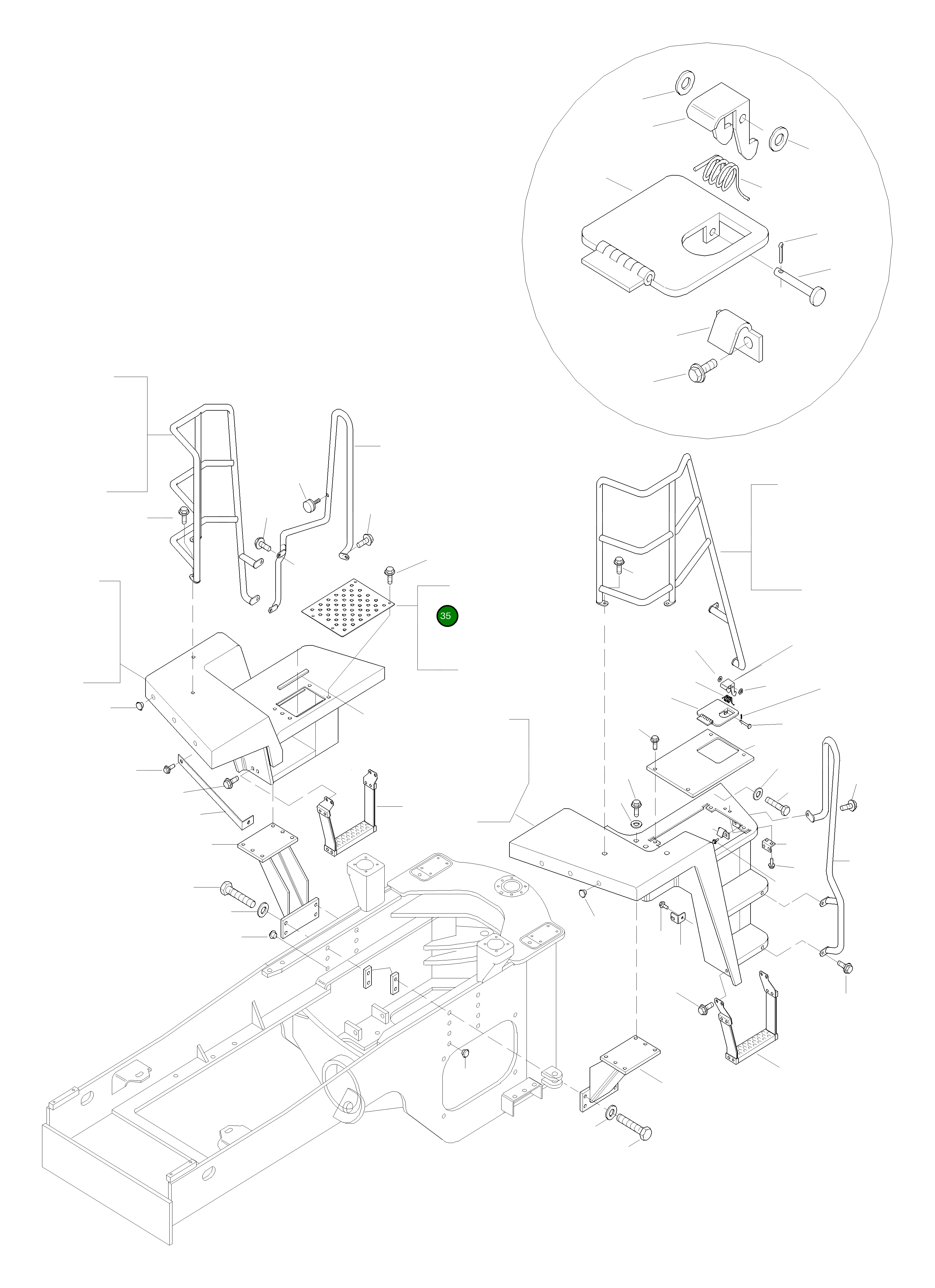 35