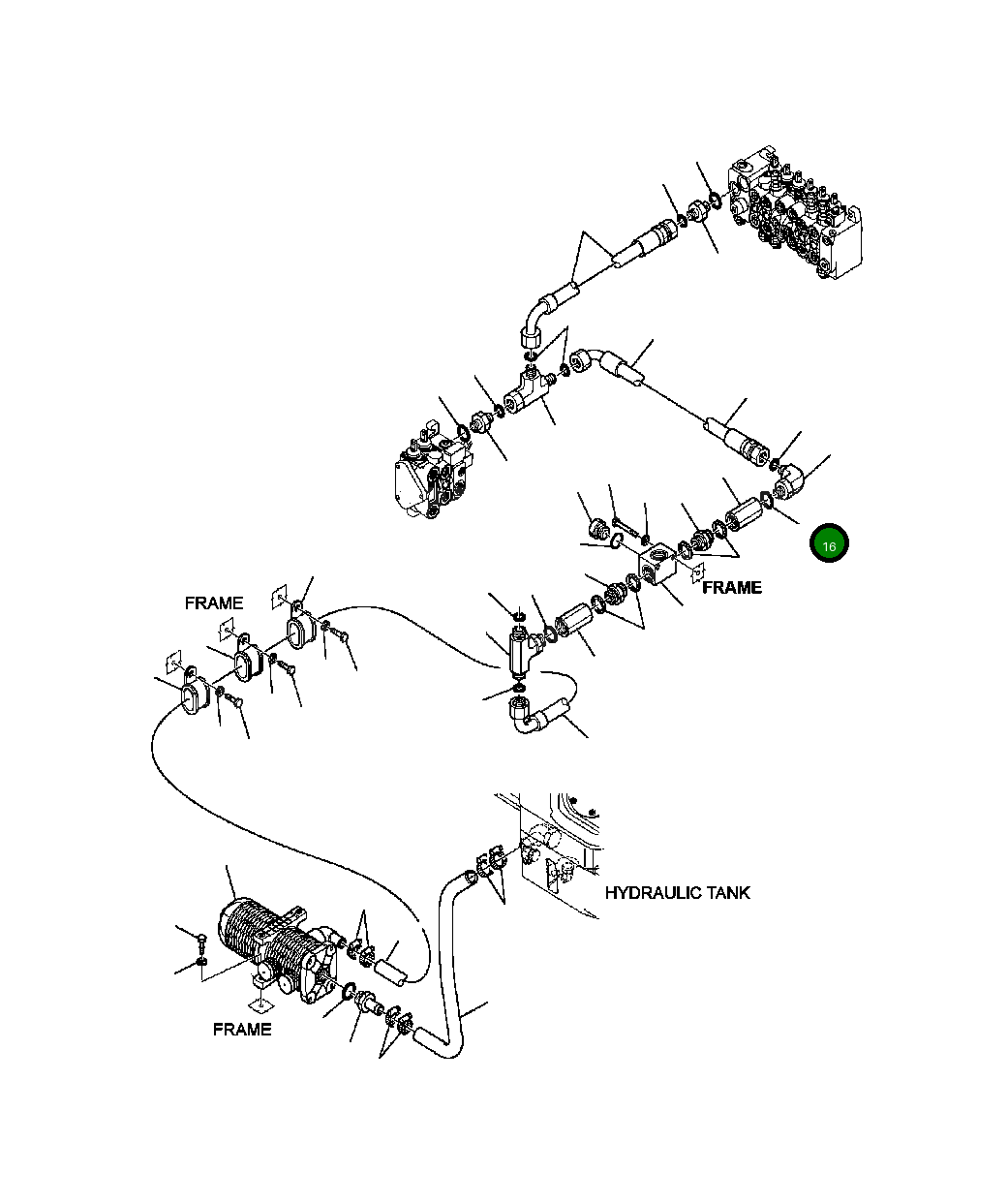 16

FRAME

FRAME

HYDRAULIC TANK

FRAME