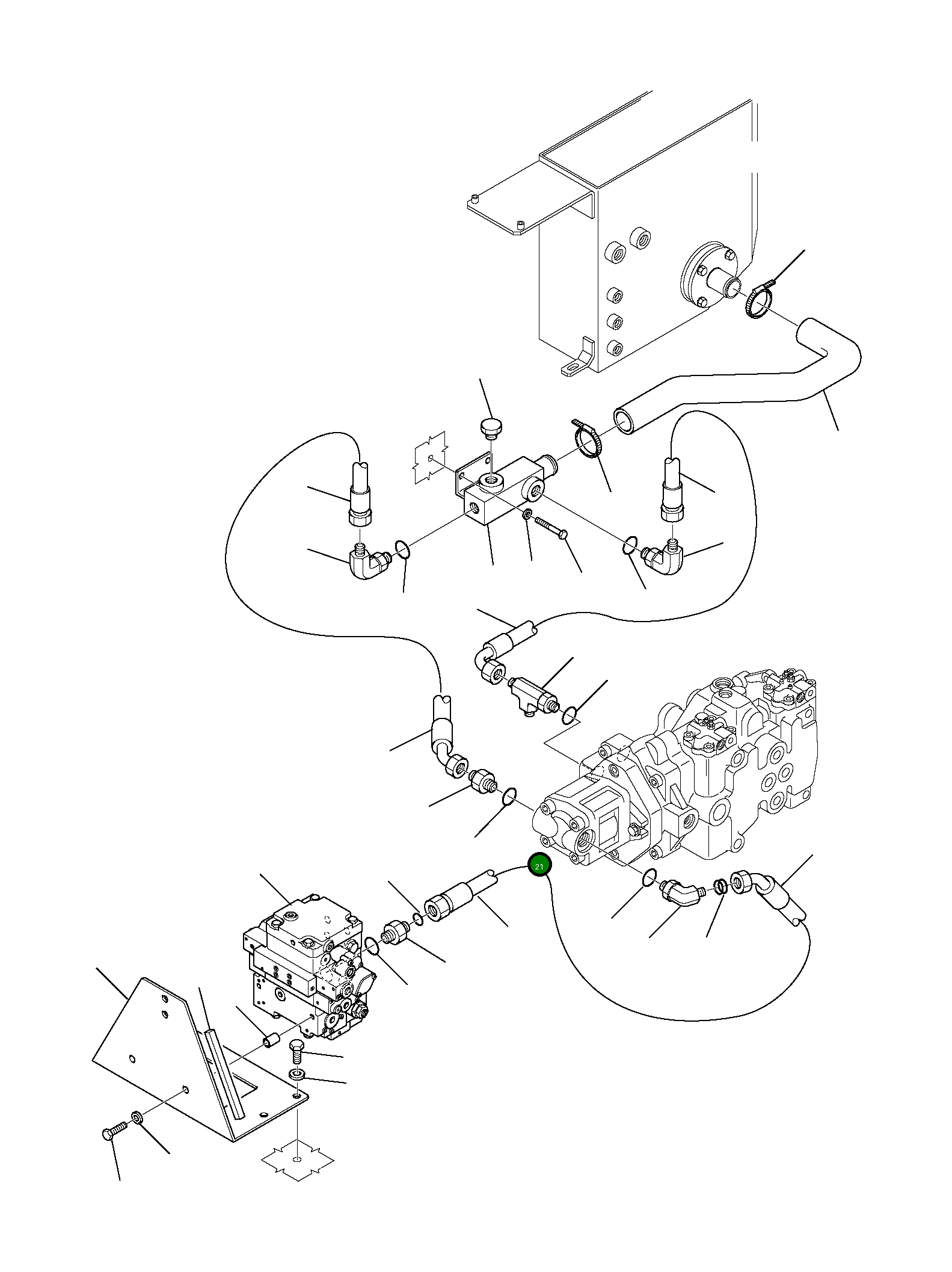 21