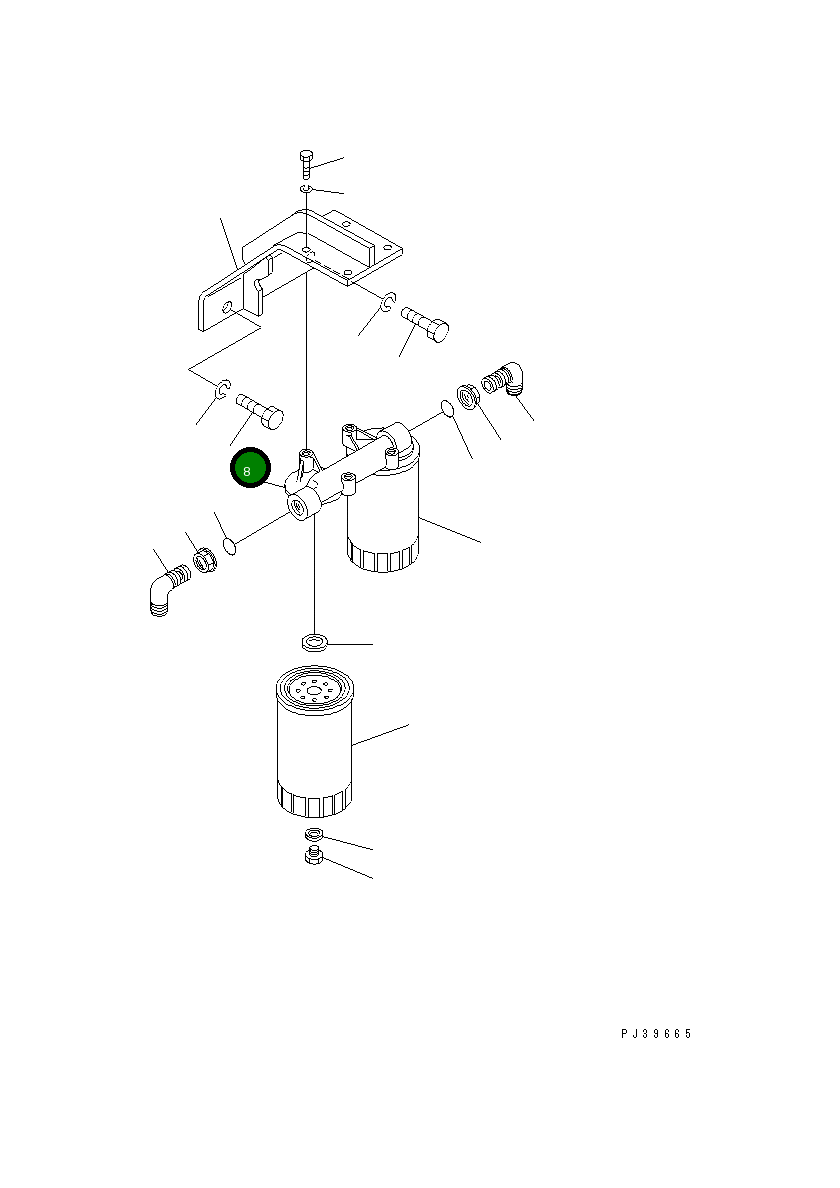 8

PJ39665