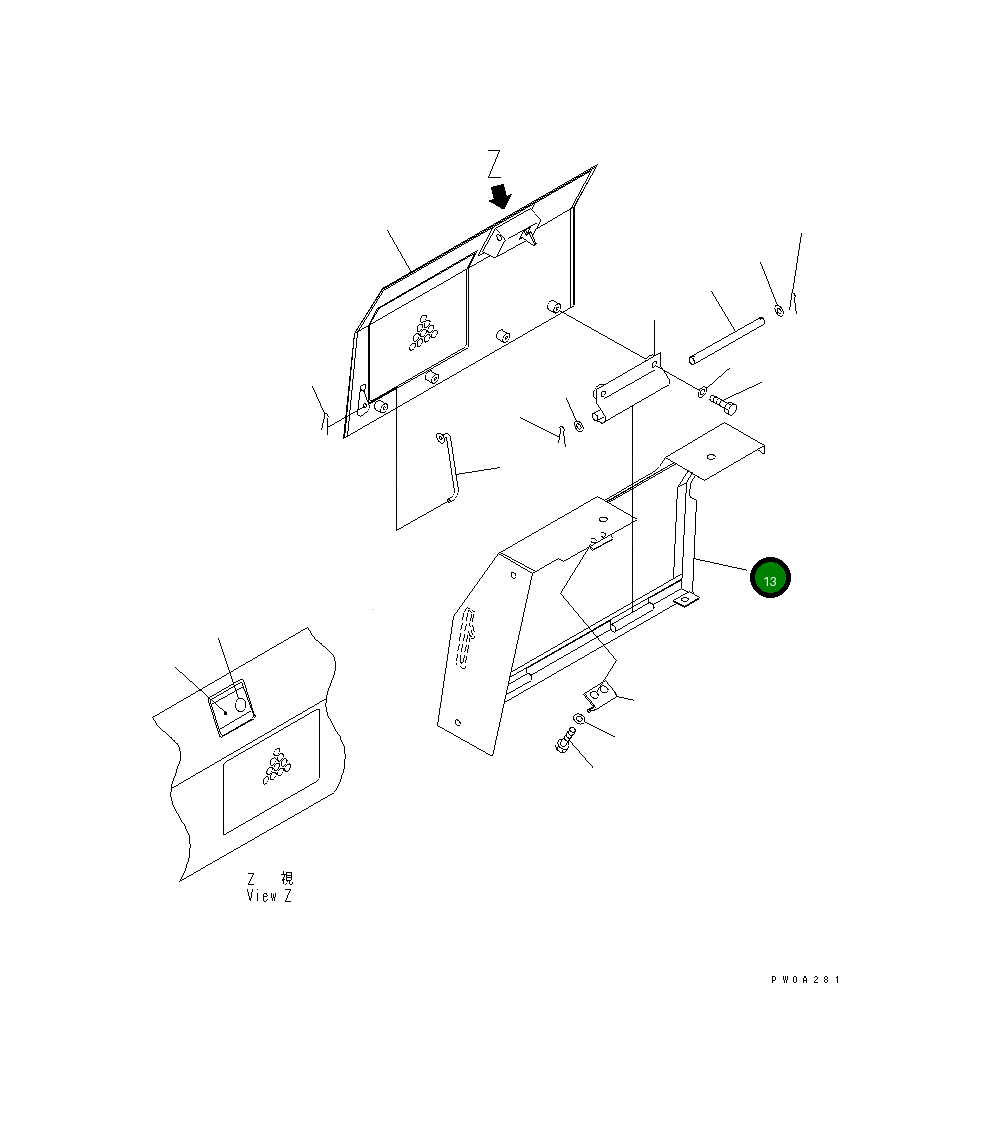 Z

13

Z 視
View Z

PW0A281