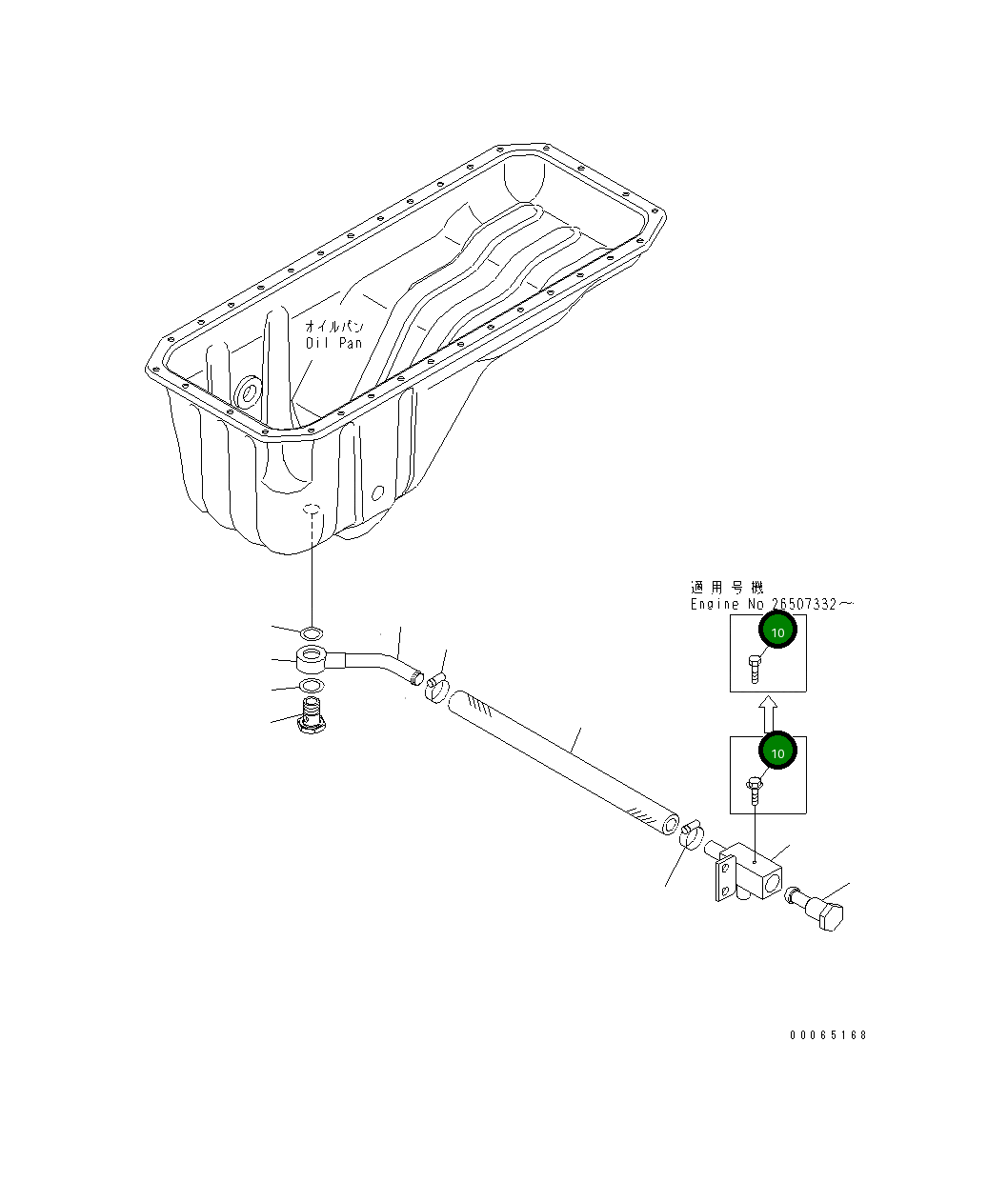 オイルパン
Oil Pan

適用号機
Engine No 26507332～

10

10

00065168