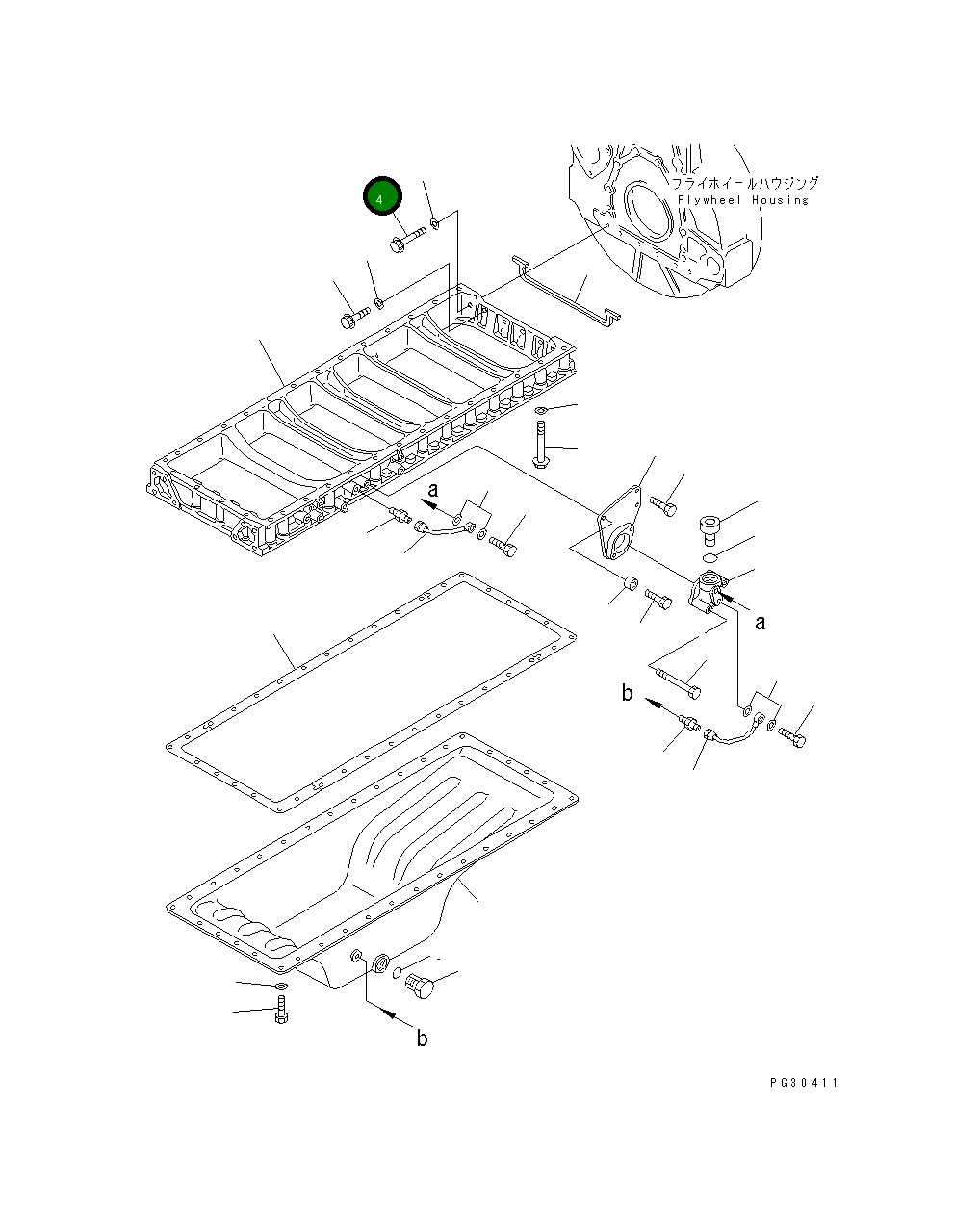 4

フライホイールハウジング
Flywheel Housing

a

a

b

b

PG30411