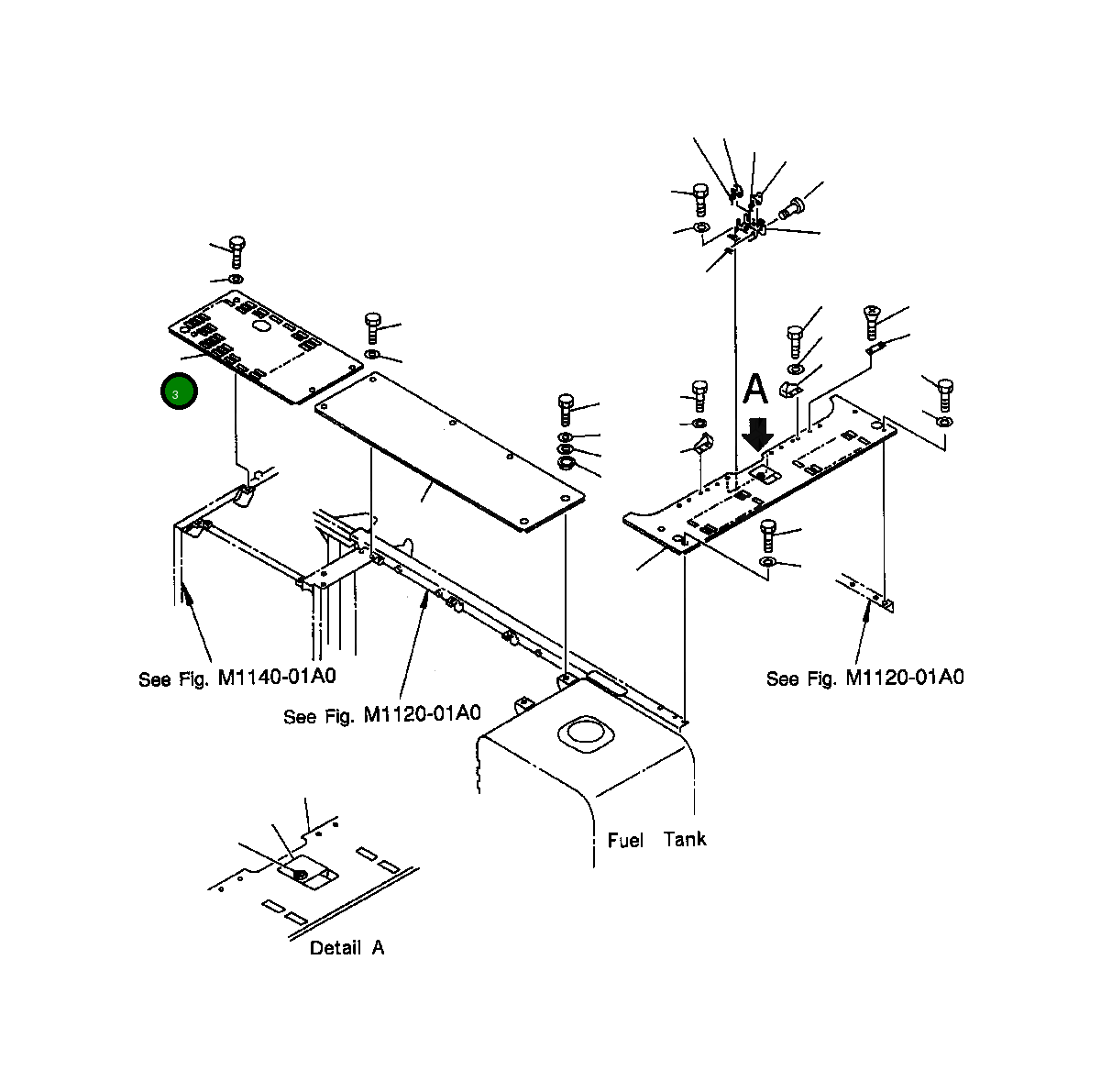 3

A

See Fig. M1140-01A0

See Fig. M1120-01A0

See Fig. M1120-01A0

Fuel Tank

Detail A