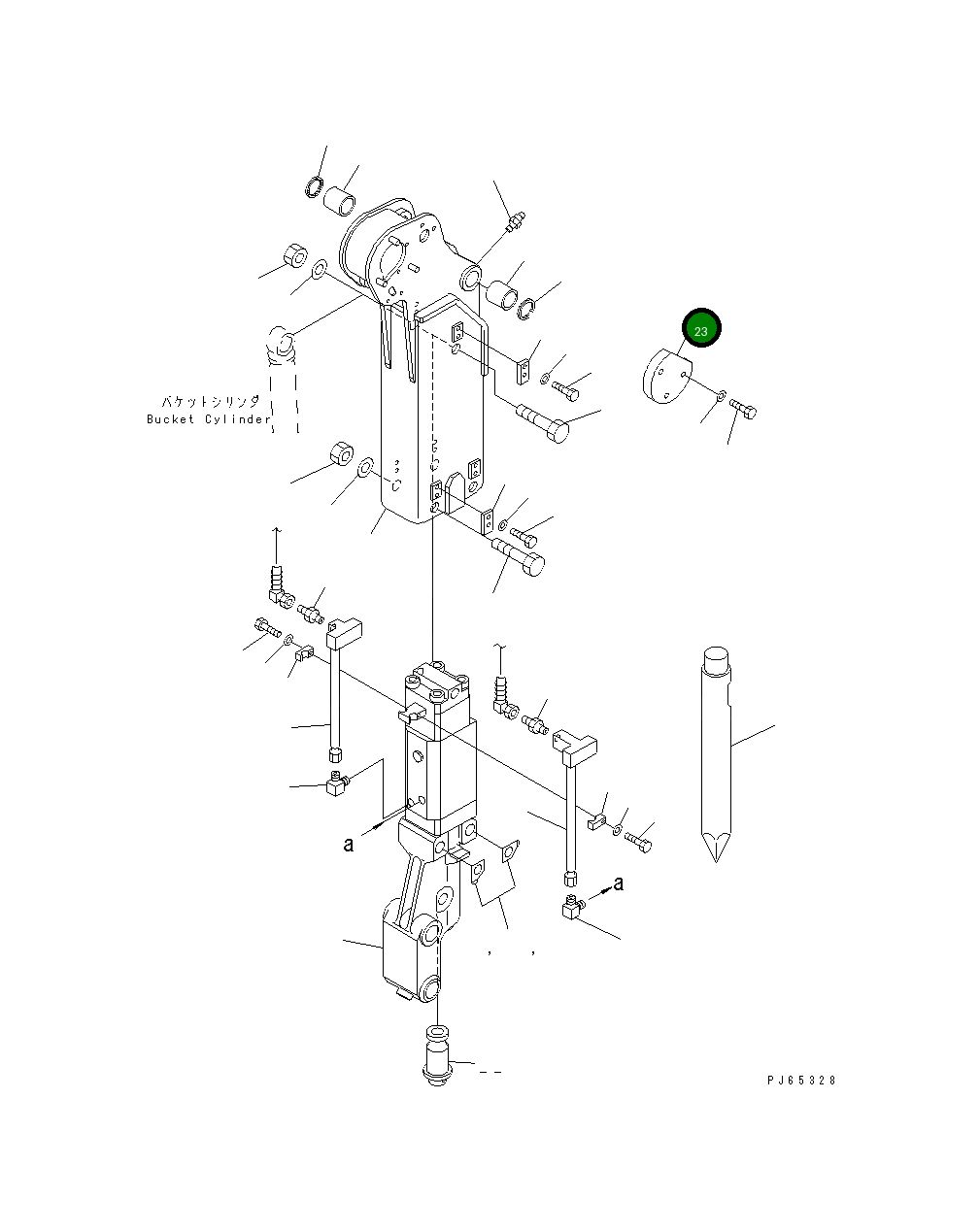 23

バケットシリンダ
Bucket Cylinder

a

a

, ,

PJ65328