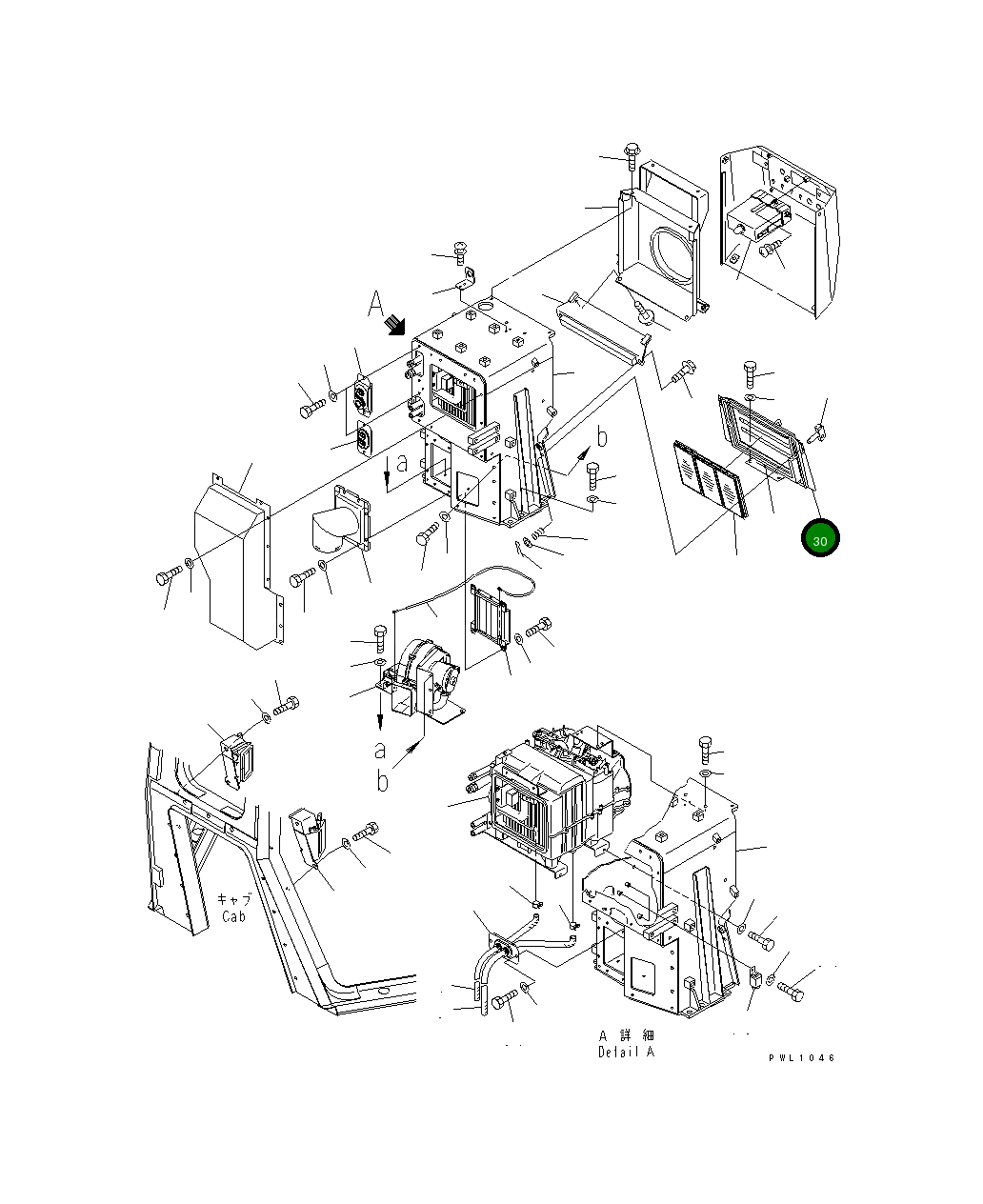 A

a

b

30

a

b

キャブ
Cab

A 詳細
Detail A

PWL1046