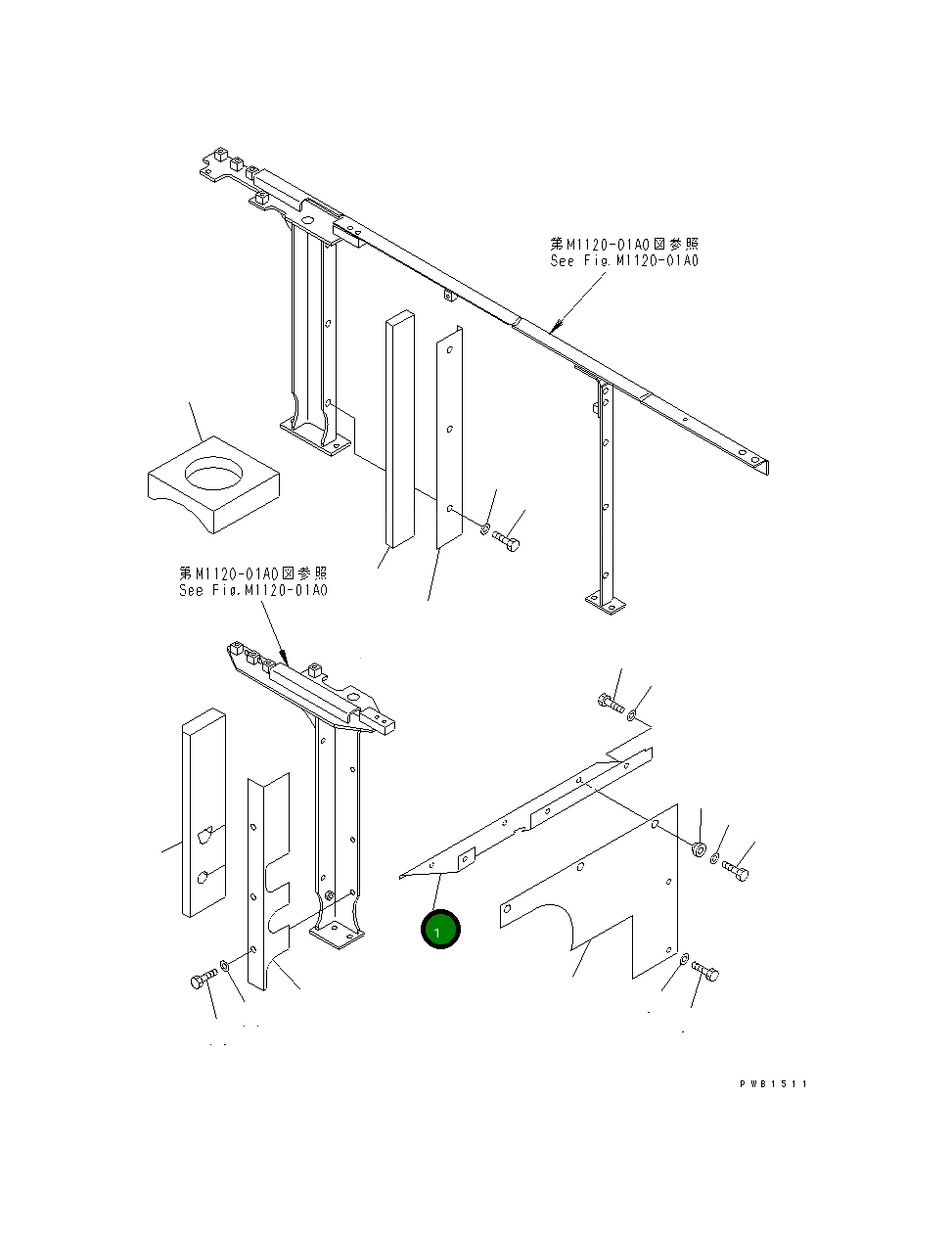 第M1120-01A0図参照
See Fig.M1120-01A0

第M1120-01A0図参照
See Fig.M1120-01A0

1

PWB1511