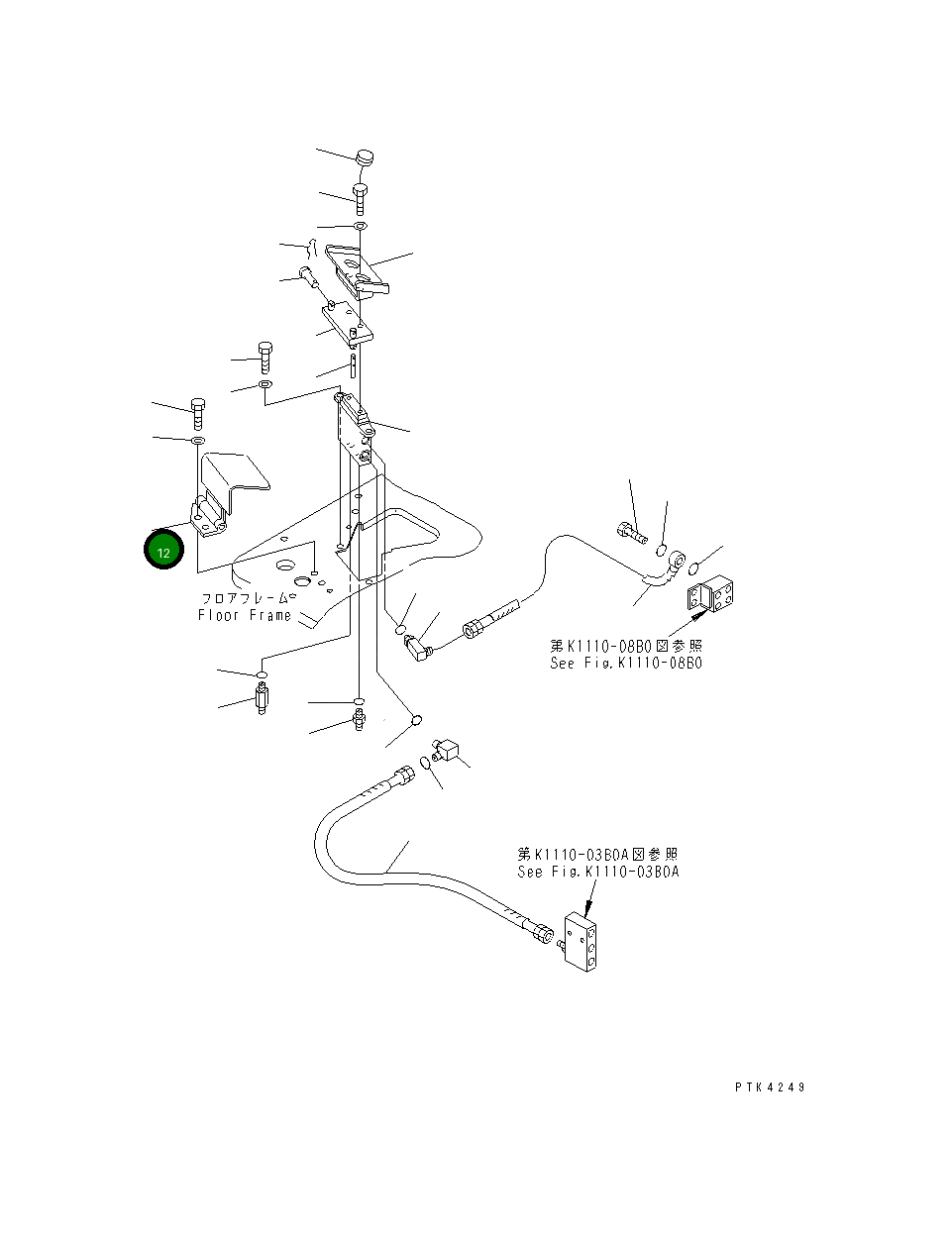 12

フロアフレーム
Floor Frame

第K1110-08B0図参照
See Fig.K1110-08B0

第K1110-03B0A図参照
See Fig.K1110-03B0A

PTK4249